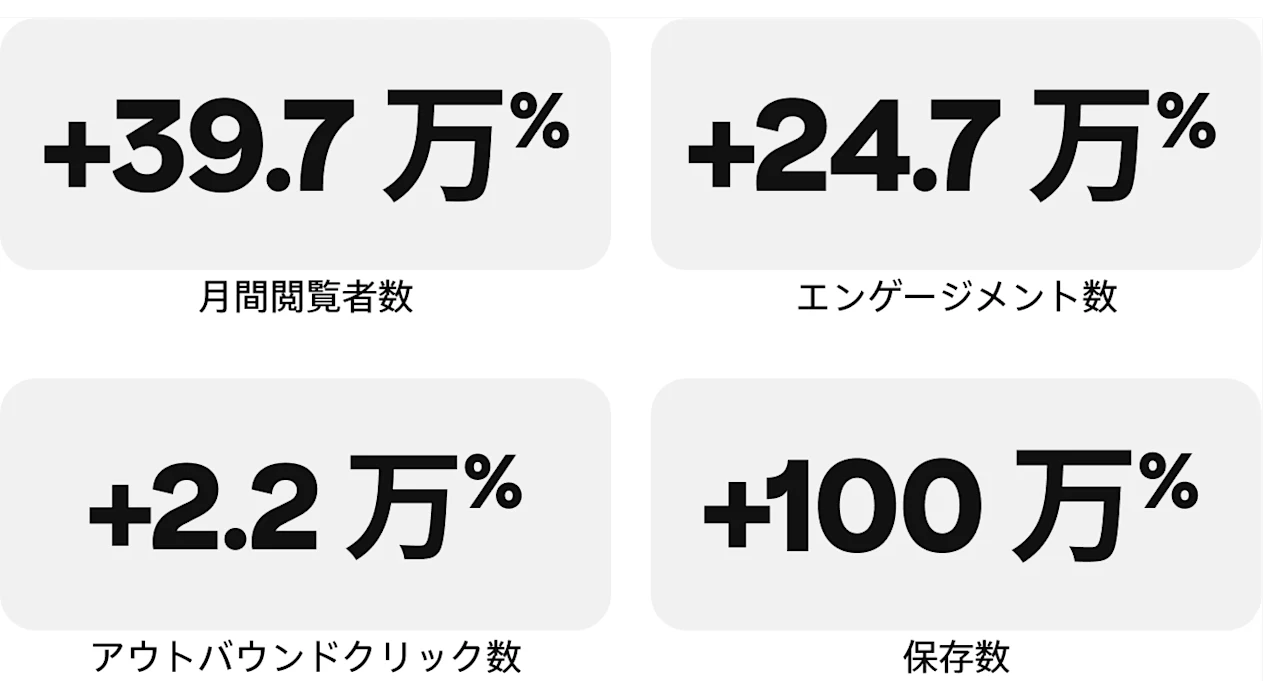 +39.7万%

月間閲覧者数

+24.7万%

エンゲージメント数

+2.2万%

アウトバウンドクリック数

+100万%

保存数