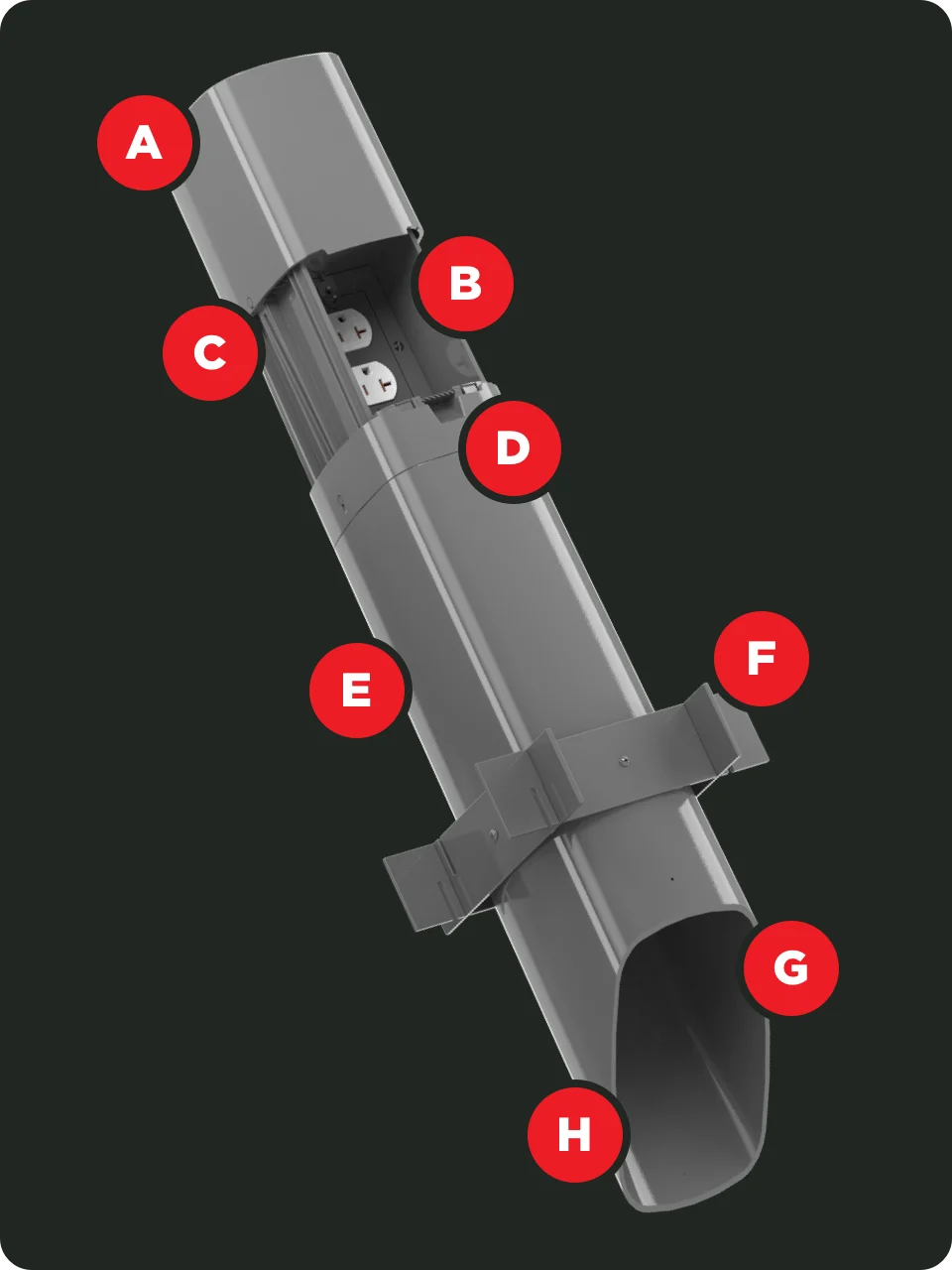 A
B
C
D
E
F
G
H