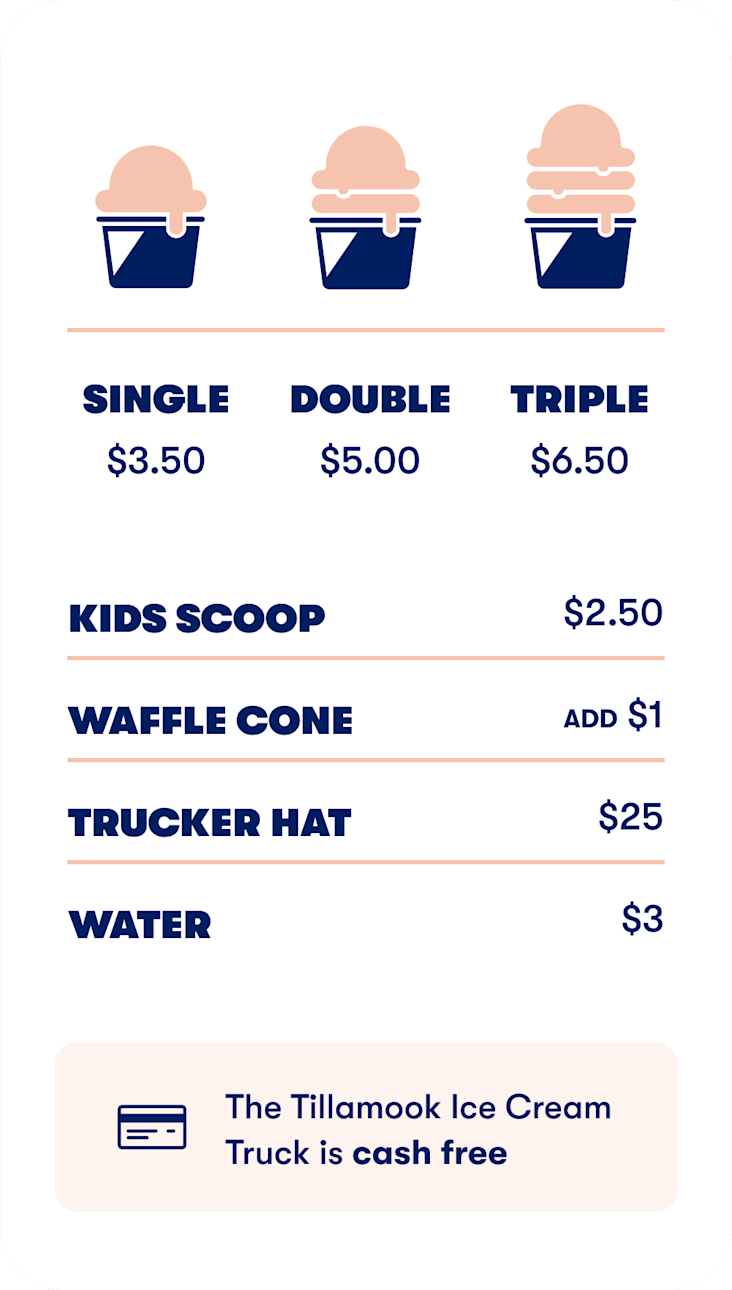 SINGLE
$3.50

DOUBLE
$5.00

TRIPLE
$6.50

KIDS SCOOP
$2.50

WAFFLE CONE
ADD $1

TRUCKER HAT
$25

WATER
$3

The Tillamook Ice Cream Truck is cash free