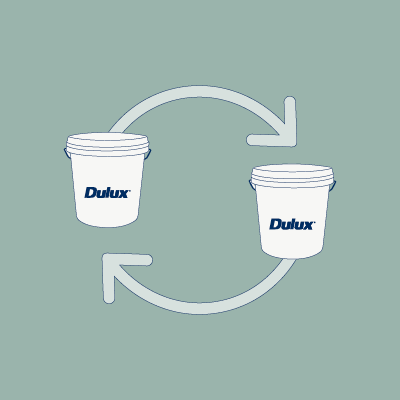 Dulux

Dulux