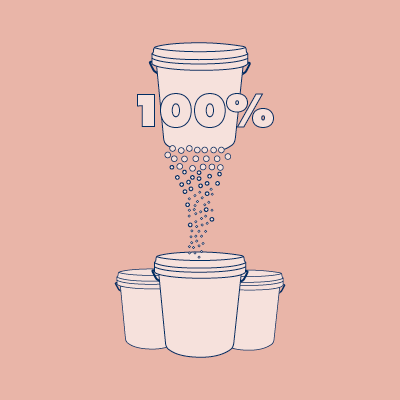 100%