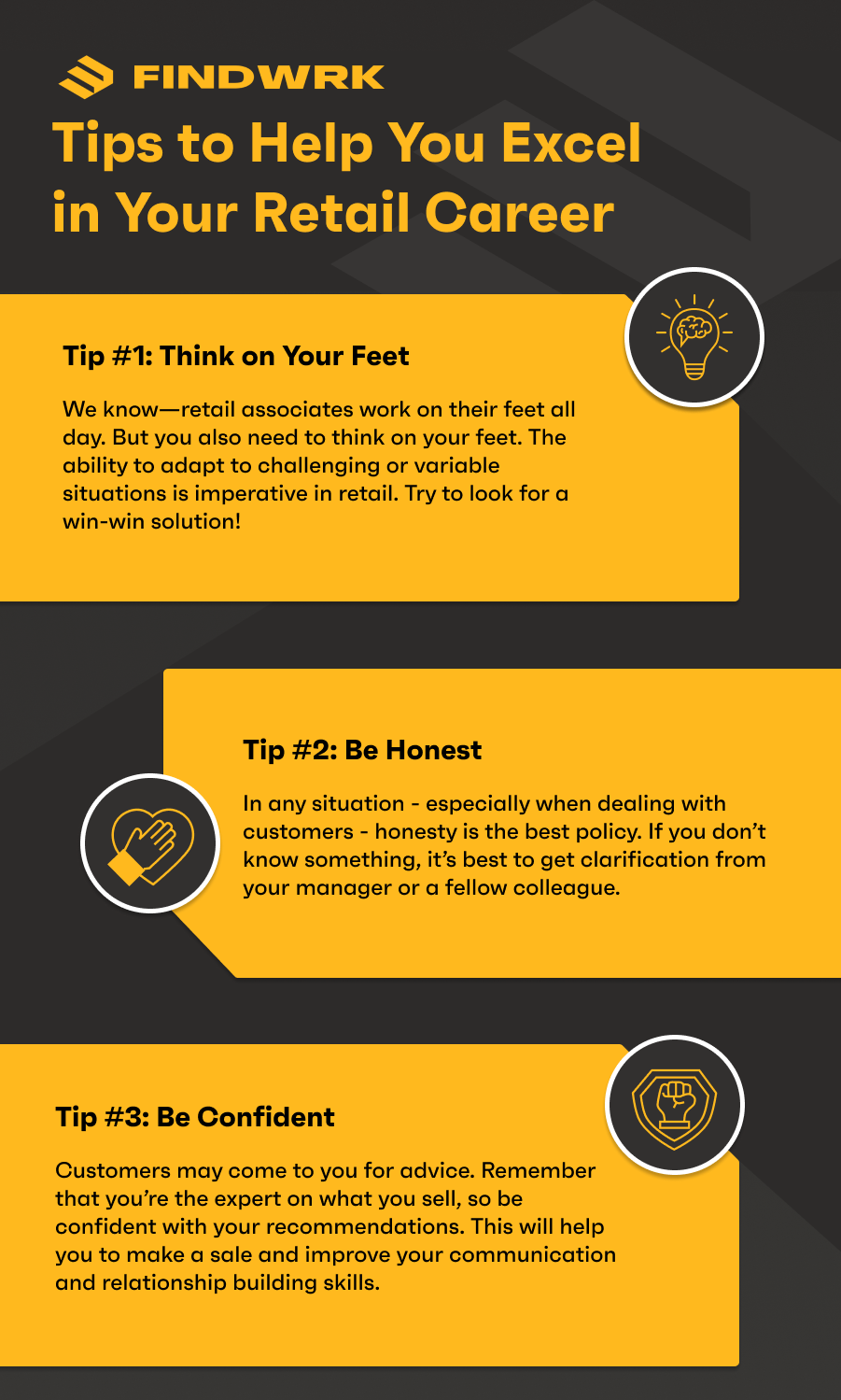 FINDWRK

Tips to Help You Excel in Your Retail Career

Tip #1: Think on Your Feet

We know—retail associates work on their feet all day. But you also need to think on your feet. The ability to adapt to challenging or variable situations is imperative in retail. Try to look for a win-win solution!

Tip #2: Be Honest

In any situation - especially when dealing with customers - honesty is the best policy. If you don't know something, it's best to get clarification from your manager or a fellow colleague.

Tip #3: Be Confident

Customers may come to you for advice. Remember that you're the expert on what you sell, so be confident with your recommendations. This will help you to make a sale and improve your communication and relationship building skills.