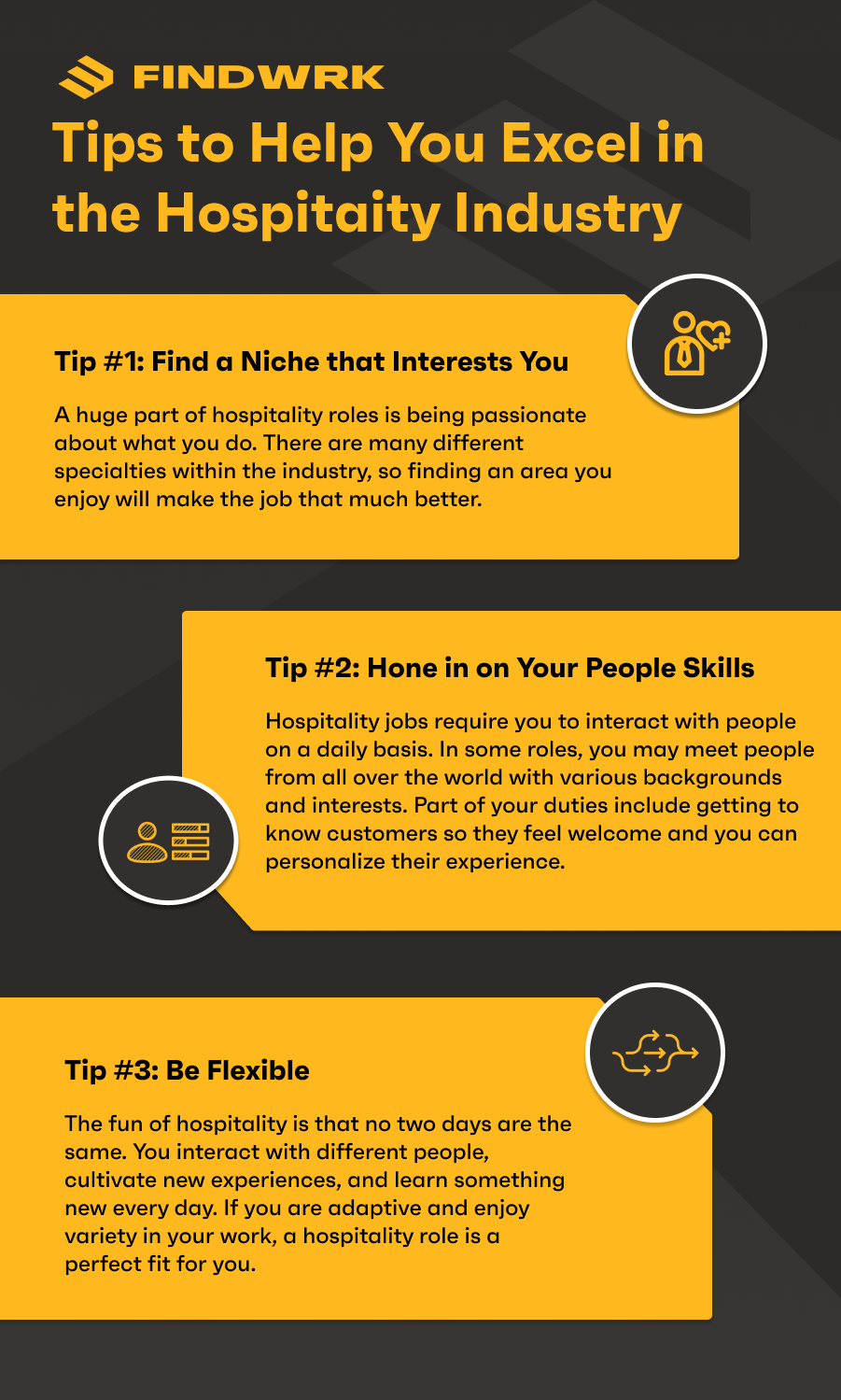 FINDWRK

Tips to Help You Excel in the Hospitaity Industry

Tip #1: Find a Niche that Interests You

A huge part of hospitality roles is being passionate about what you do. There are many different specialties within the industry, so finding an area you enjoy will make the job that much better.

Tip #2: Hone in on Your People Skills

Hospitality jobs require you to interact with people on a daily basis. In some roles, you may meet people from all over the world with various backgrounds and interests. Part of your duties include getting to know customers so they feel welcome and you can personalize their experience.

Tip #3: Be Flexible

The fun of hospitality is that no two days are the same. You interact with different people, cultivate new experiences, and learn something new every day. If you are adaptive and enjoy variety in your work, a hospitality role is a perfect fit for you.