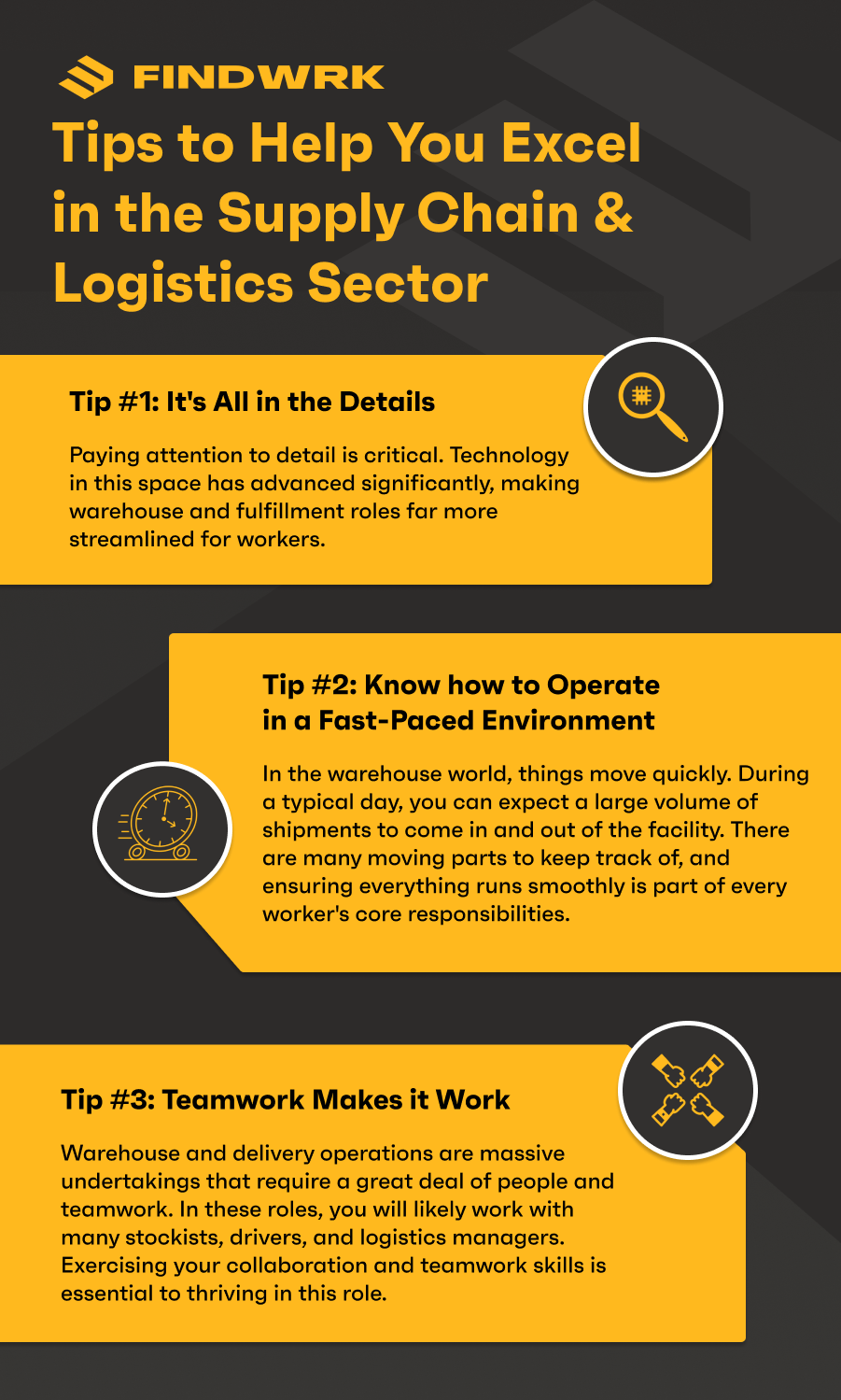 FINDWRK

Tips to Help You Excel in the Supply Chain & Logistics Sector

Tip #1: It's All in the Details

Paying attention to detail is critical. Technology in this space has advanced significantly, making warehouse and fulfillment roles far more streamlined for workers.

Tip #2: Know how to Operate in a Fast-Paced Environment

In the warehouse world, things move quickly. During a typical day, you can expect a large volume of shipments to come in and out of the facility. There are many moving parts to keep track of, and ensuring everything runs smoothly is part of every worker's core responsibilities.

Tip #3: Teamwork Makes it Work

Warehouse and delivery operations are massive undertakings that require a great deal of people and teamwork. In these roles, you will likely work with many stockists, drivers, and logistics managers. Exercising your collaboration and teamwork skills is essential to thriving in this role.