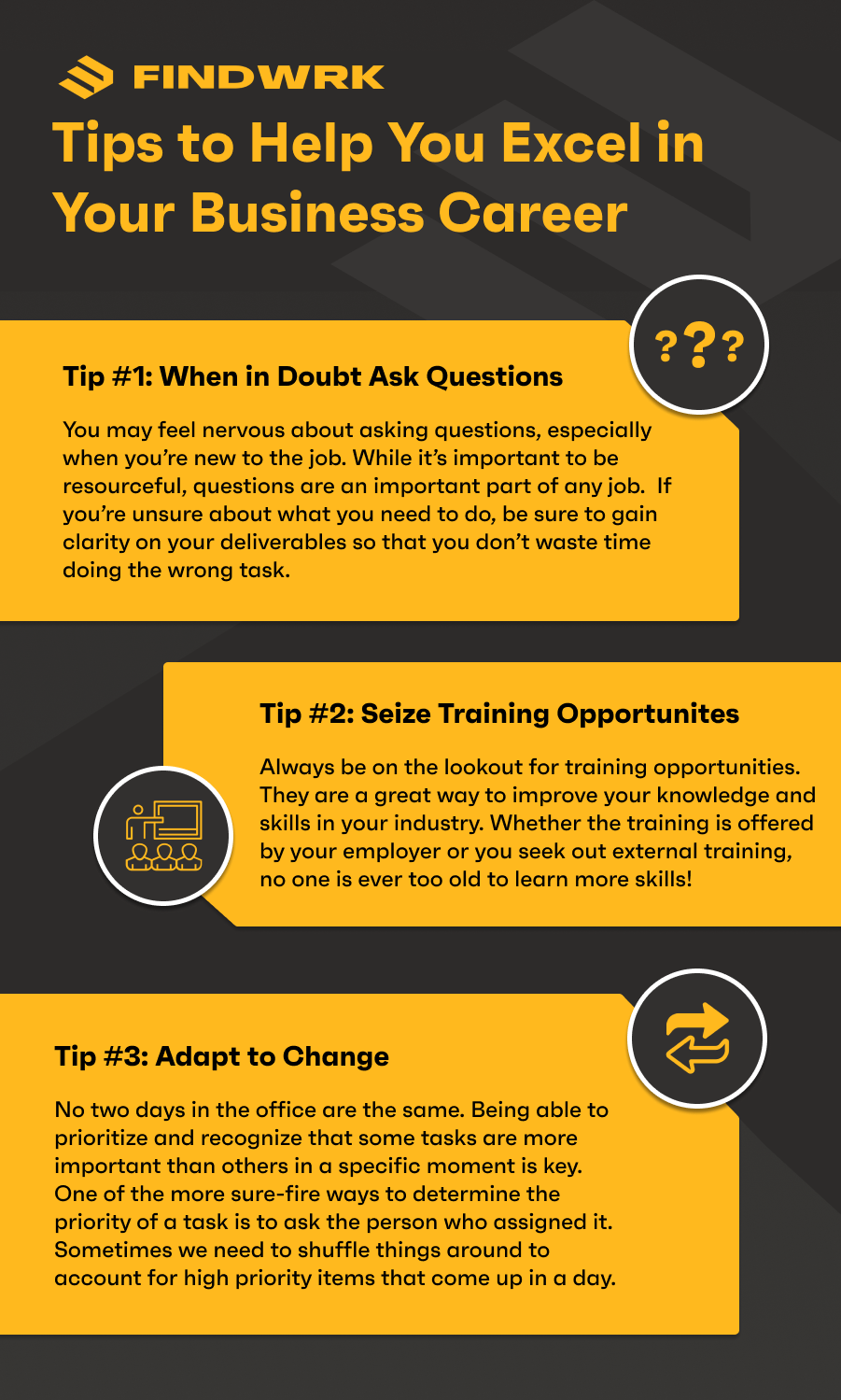 FINDWRK

Tips to Help You Excel in Your Business Career

???

Tip #1: When in Doubt Ask Questions

You may feel nervous about asking questions, especially when you're new to the job. While it's important to be resourceful, questions are an important part of any job. If you're unsure about what you need to do, be sure to gain clarity on your deliverables so that you don't waste time doing the wrong task.

Tip #2: Seize Training Opportunites

Always be on the lookout for training opportunities. They are a great way to improve your knowledge and skills in your industry. Whether the training is offered by your employer or you seek out external training, no one is ever too old to learn more skills!

Tip #3: Adapt to Change

No two days in the office are the same. Being able to prioritize and recognize that some tasks are more important than others in a specific moment is key. One of the more sure-fire ways to determine the priority of a task is to ask the person who assigned it. Sometimes we need to shuffle things around to account for high priority items that come up in a day.