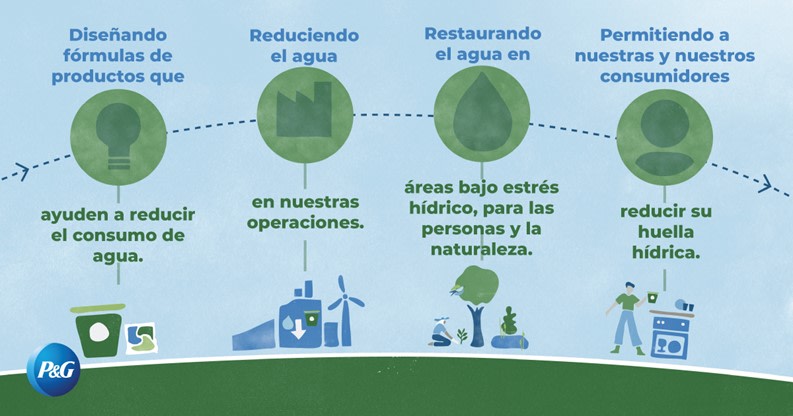 Diseñando fórmulas de productos que

ayuden a reducir el consumo de agua.

Reduciendo el agua

en nuestras operaciones.

Restaurando el agua en

áreas bajo estrés hídrico, para las personas y la naturaleza.

Permitiendo a nuestras y nuestros consumidores

reducir su huella hídrica.

P&G