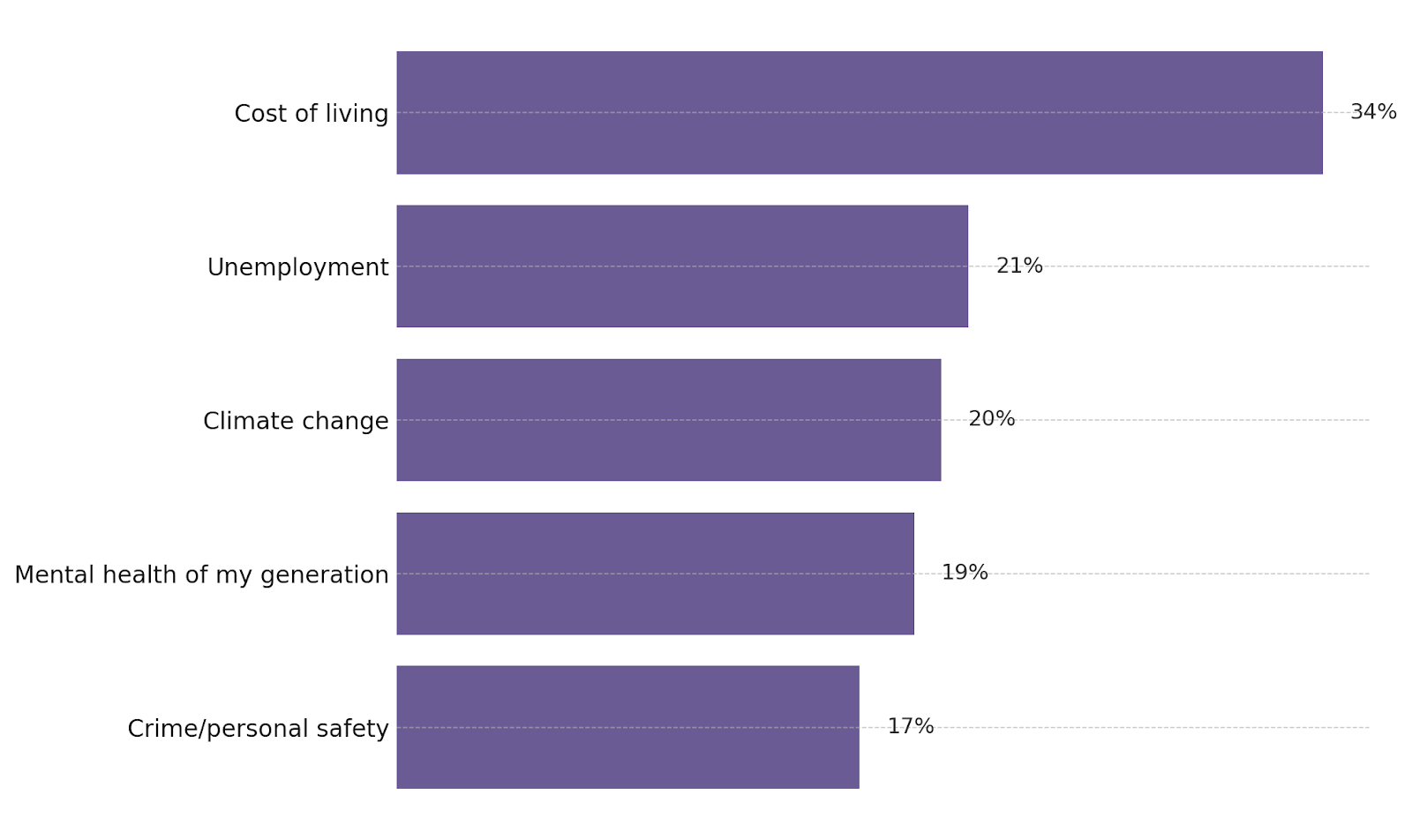 Cost of living 34%

Unemployment 21%

Climate change 20%

Mental health of my generation 19%

Crime/personal safety 17%