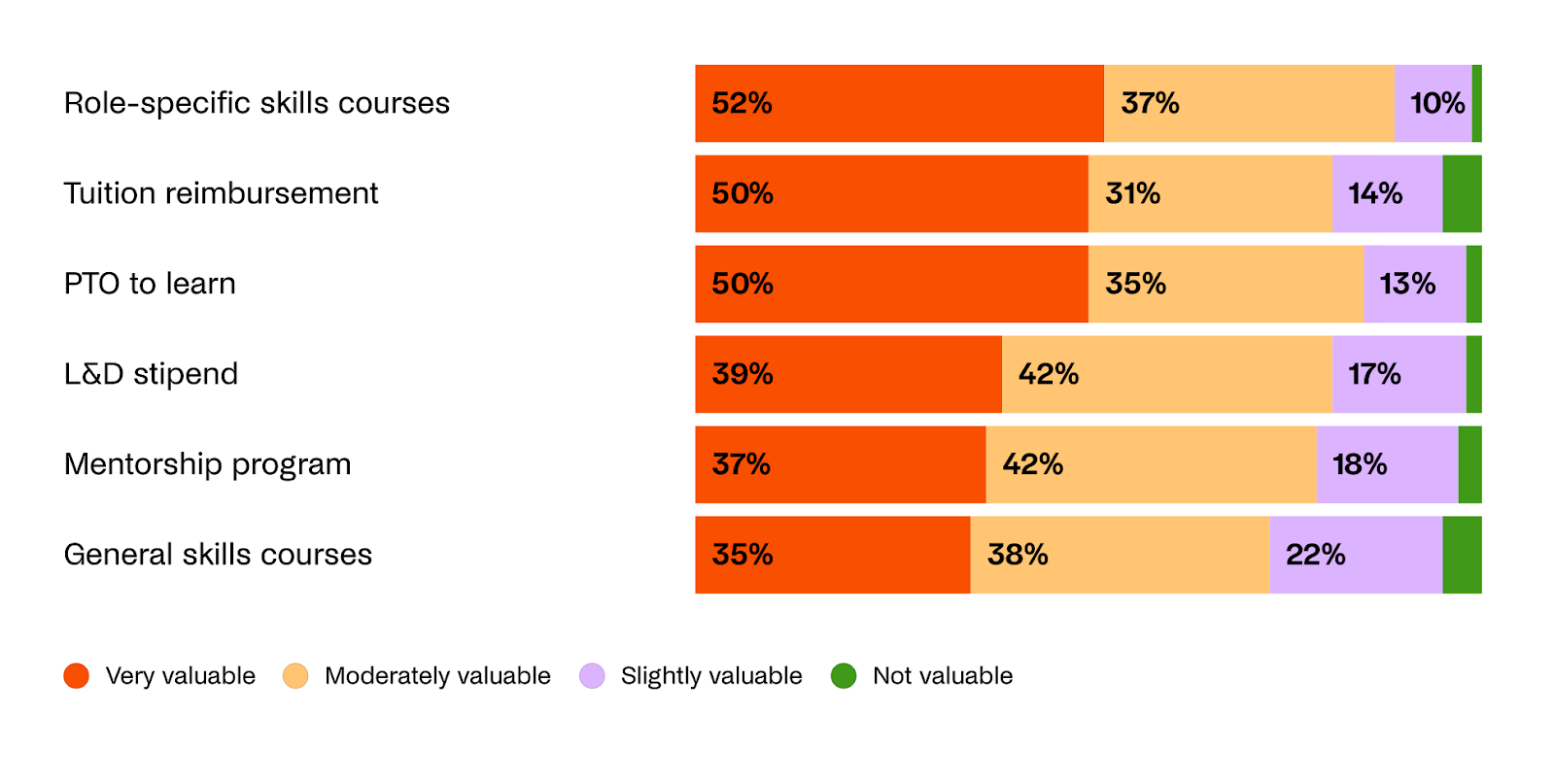 Role-specific skills courses
52% 37% 10%

Tuition reimbursement
50% 31% 14%

PTO to learn
50% 35% 13%

L&D stipend
39% 42% 17%

Mentorship program
37% 42% 18%

General skills courses
35% 38% 22%

Very valuable
Moderately valuable
Slightly valuable
Not valuable