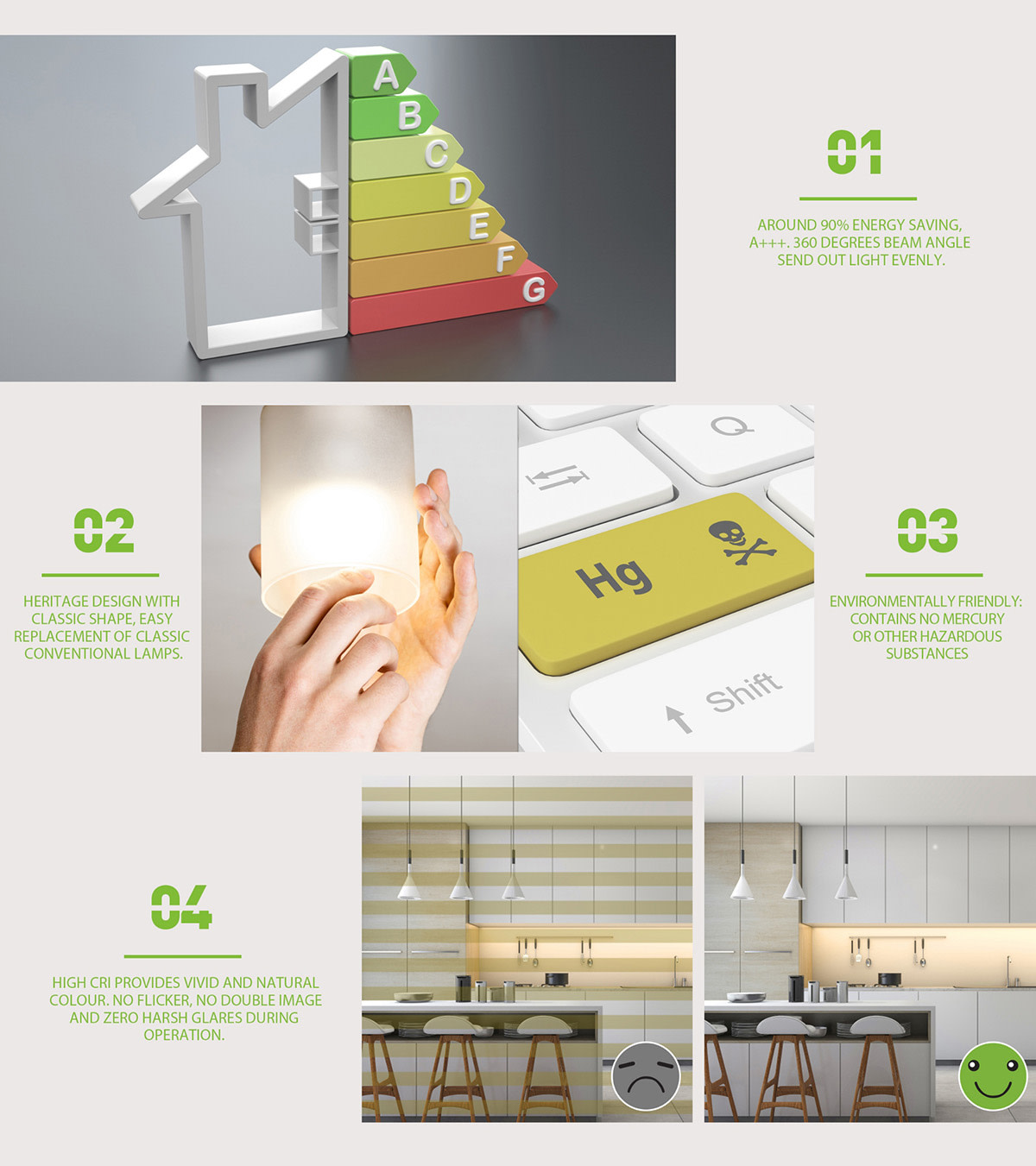 A
B
C
D
E
F
G

01

AROUND 90% ENERGY SAVING, A+++. 360 DEGREES BEAM ANGLE SEND OUT LIGHT EVENLY.

02

HERITAGE DESIGN WITH CLASSIC SHAPE, EASY REPLACEMENT OF CLASSIC CONVENTIONAL LAMPS.

Q
Hg
Shift

03

ENVIRONMENTALLY FRIENDLY: CONTAINS NO MERCURY OR OTHER HAZARDOUS SUBSTANCES

04

HIGH CRI PROVIDES VIVID AND NATURAL COLOUR. NO FLICKER, NO DOUBLE IMAGE AND ZERO HARSH GLARES DURING OPERATION.