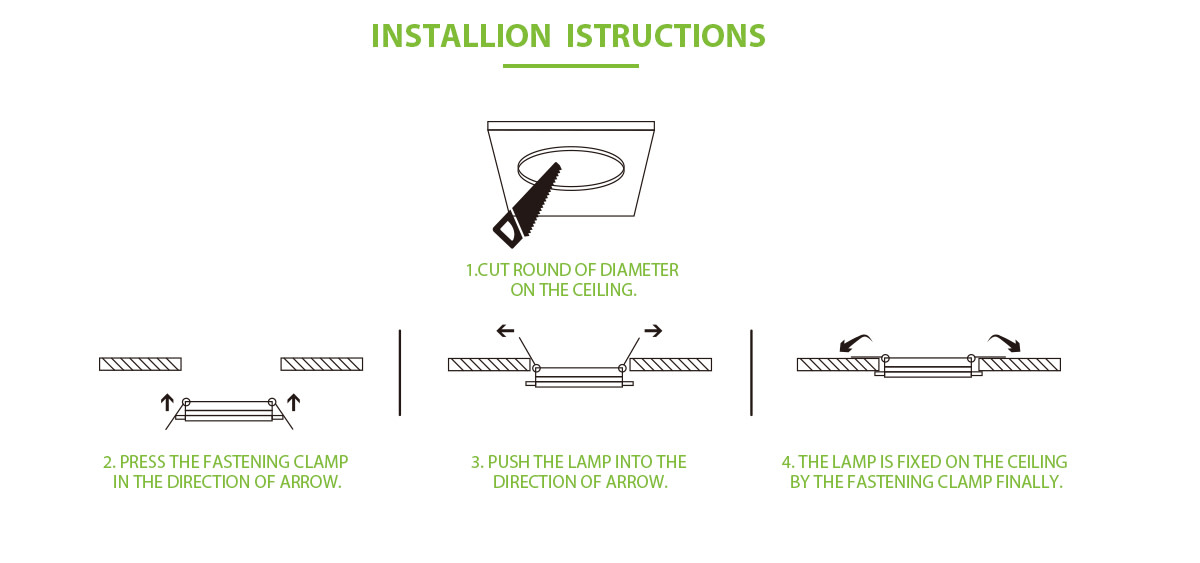 INSTALLION ISTRUCTIONS

1.CUT ROUND OF DIAMETER ON THE CEILING.

2. PRESS THE FASTENING CLAMP IN THE DIRECTION OF ARROW.

3. PUSH THE LAMP INTO THE DIRECTION OF ARROW.

4. THE LAMP IS FIXED ON THE CEILING BY THE FASTENING CLAMP FINALLY.