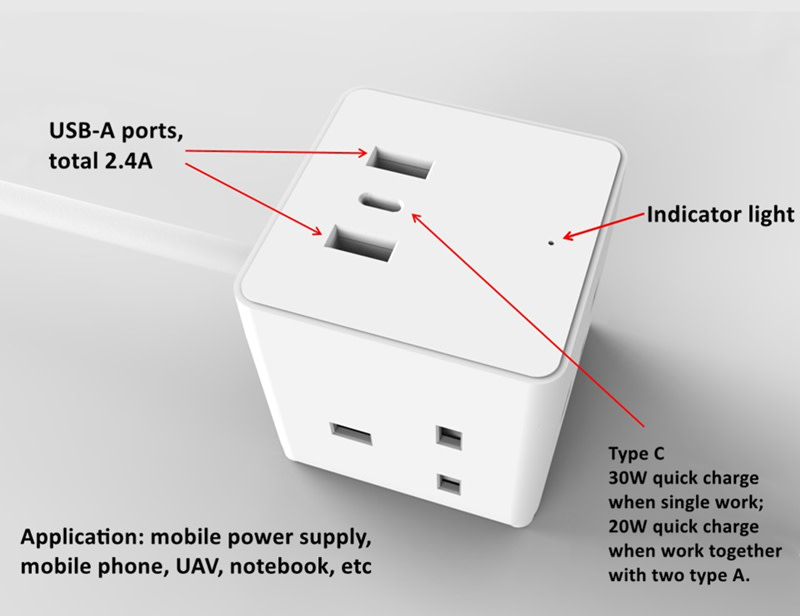 USB-A ports, total 2.4A

Indicator light

Type C
30W quick charge when single work;
20W quick charge when work together with two type A.

Application: mobile power supply, mobile phone, UAV, notebook, etc