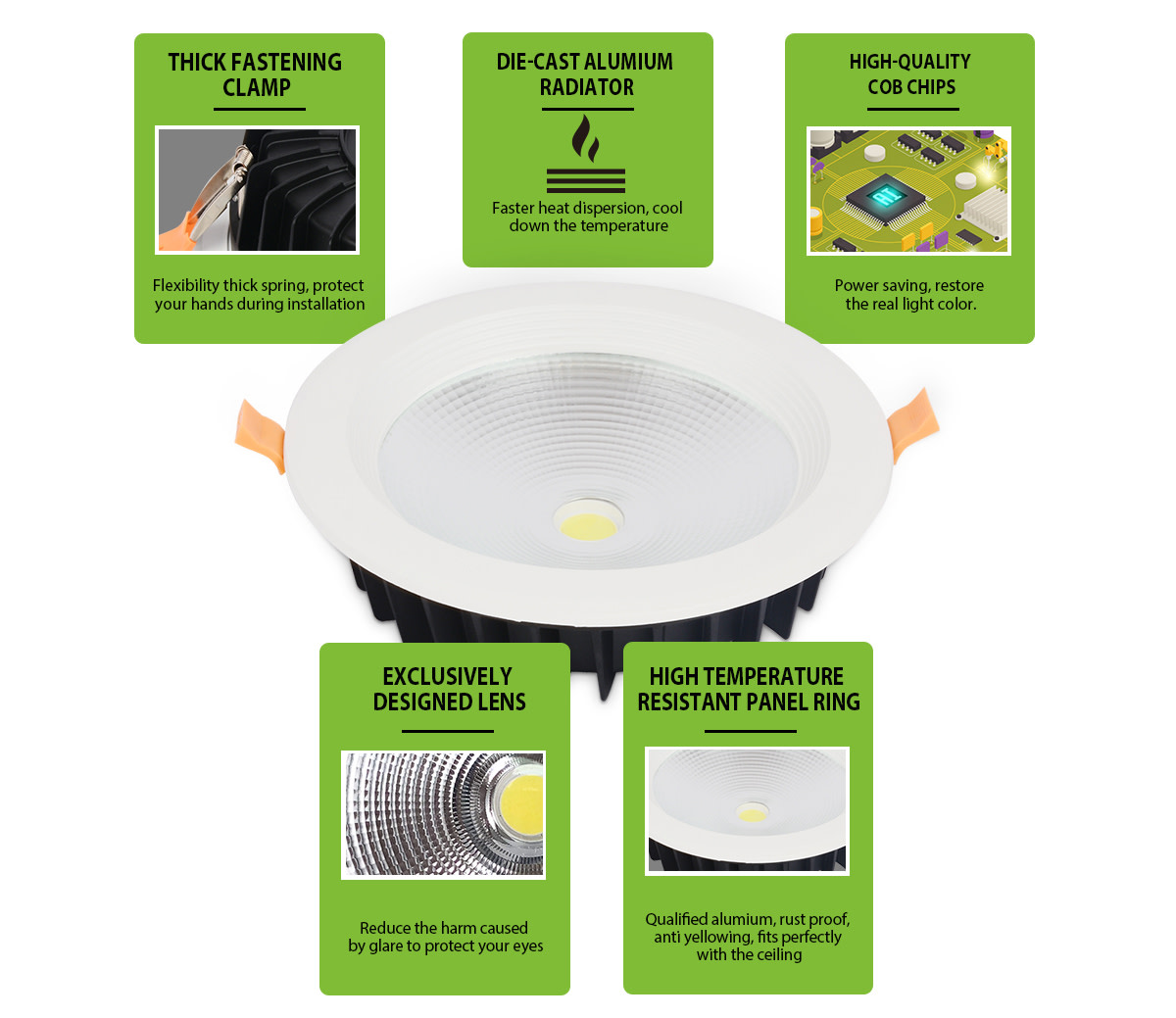 THICK FASTENING CLAMP

Flexibility thick spring, protect your hands during installation

DIE-CAST ALUMIUM RADIATOR

Faster heat dispersion, cool down the temperature

HIGH-QUALITY COB CHIPS

Power saving, restore the real light color.

EXCLUSIVELY DESIGNED LENS

Reduce the harm caused by glare to protect your eyes

HIGH TEMPERATURE RESISTANT PANEL RING

Qualified alumium, rust proof, anti yellowing, fits perfectly with the ceiling