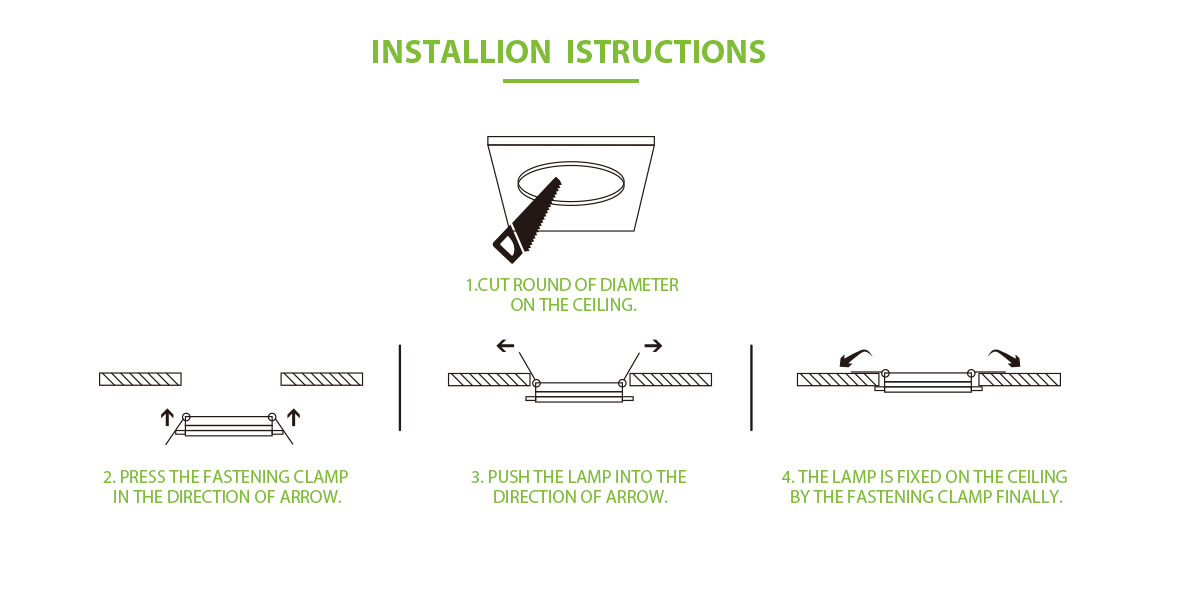 INSTALLION ISTRUCTIONS

1.CUT ROUND OF DIAMETER ON THE CEILING.

2. PRESS THE FASTENING CLAMP IN THE DIRECTION OF ARROW.

3. PUSH THE LAMP INTO THE DIRECTION OF ARROW.

4. THE LAMP IS FIXED ON THE CEILING BY THE FASTENING CLAMP FINALLY.