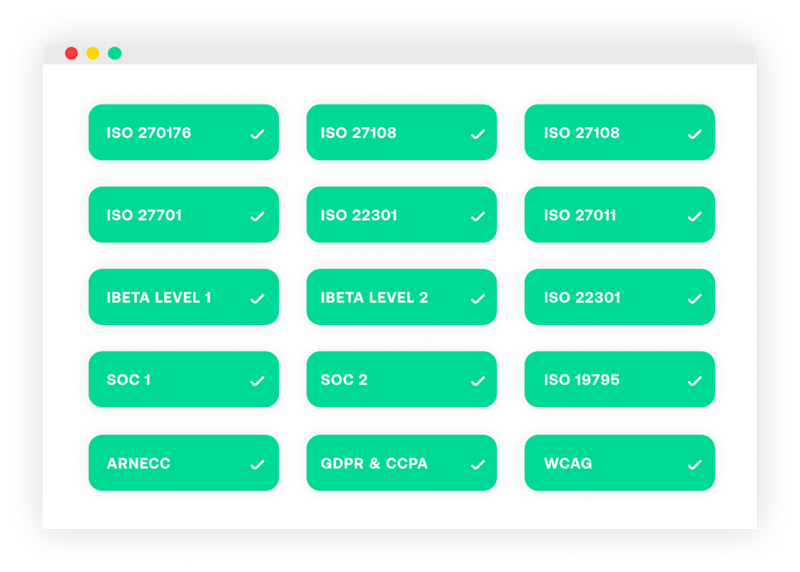 ISO 270176 ✓
ISO 27108 ✓
ISO 27108 ✓
ISO 27701 ✓
ISO 22301 ✓
ISO 27011 ✓
IBETA LEVEL 1 ✓
IBETA LEVEL 2 ✓
ISO 22301 ✓
SOC 1 ✓
SOC 2 ✓
ISO 19795 ✓
ARNECC ✓
GDPR & CCPA ✓
WCAG ✓