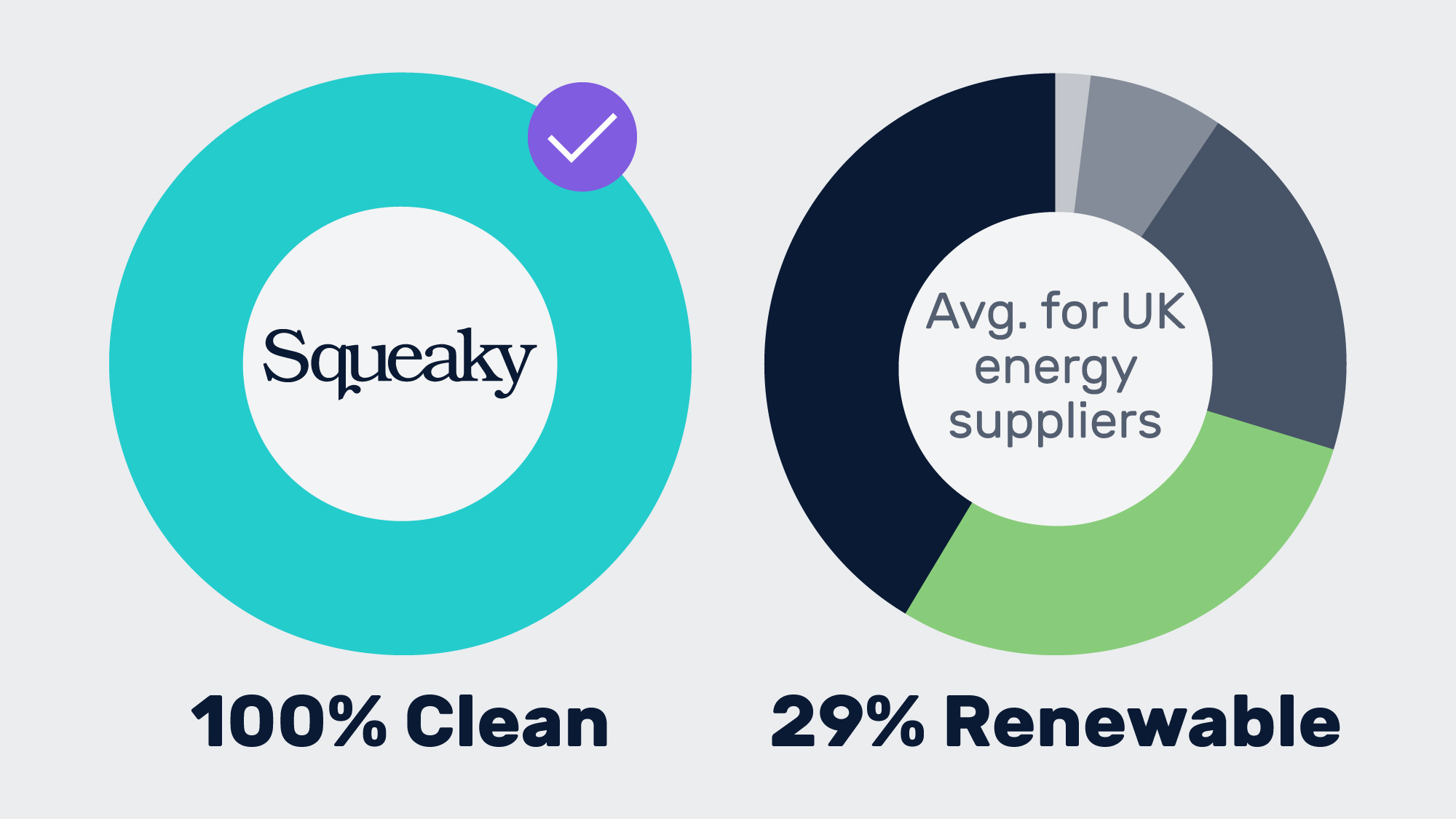 Squeaky

100% Clean

Avg. for UK energy suppliers

29% Renewable