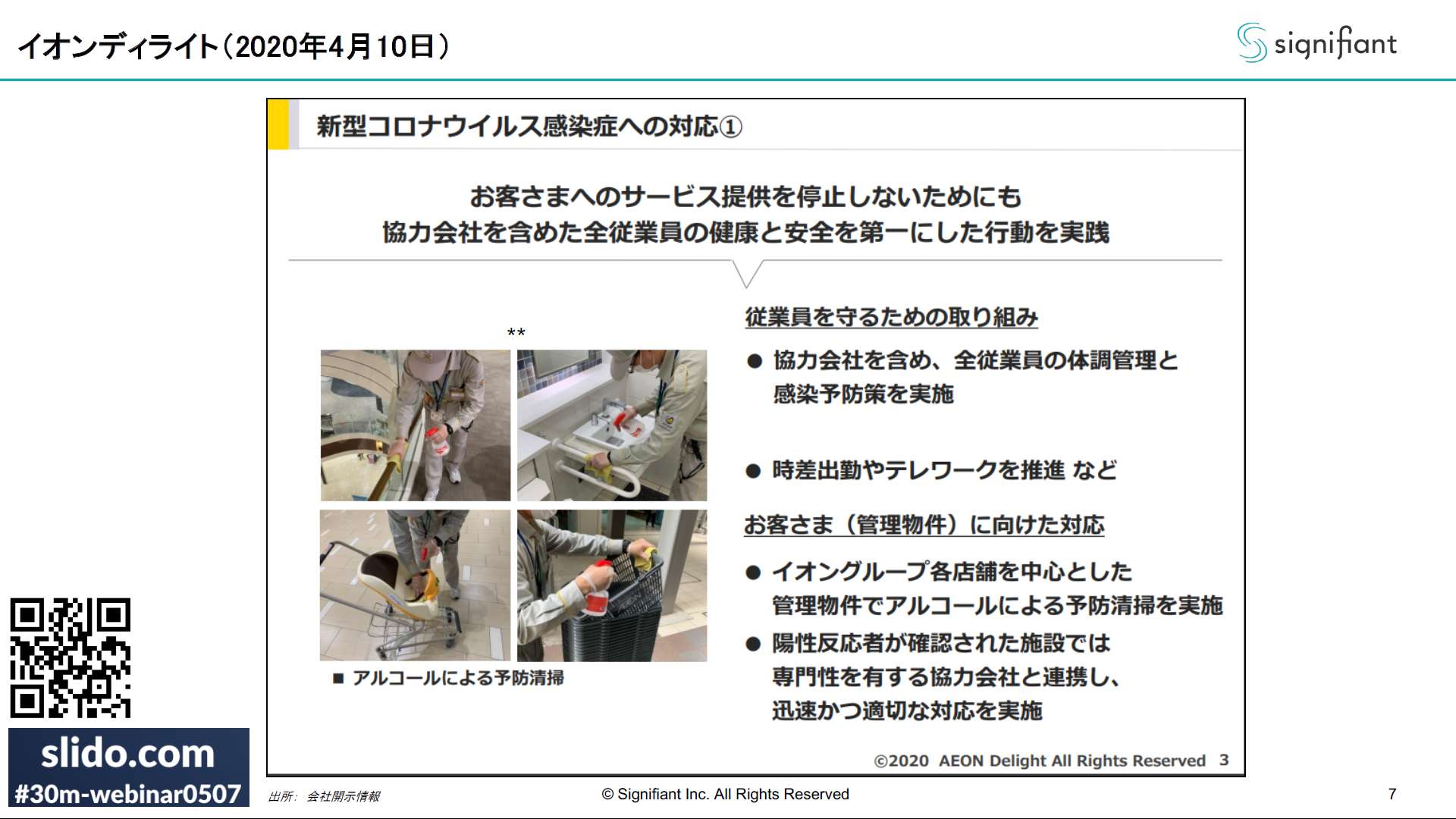 イオンディライト（2020年4月10日）

signifiant

新型コロナウイルス感染症への対応①

お客さまへのサービス提供を停止しないためにも
協力会社を含めた全従業員の健康と安全を第一にした行動を実践

**

■ アルコールによる予防清掃

従業員を守るための取り組み

● 協力会社を含め、全従業員の体調管理と感染予防策を実施

● 時差出勤やテレワークを推進 など

お客さま（管理物件）に向けた対応

● イオングループ各店舗を中心とした管理物件でアルコールによる予防清掃を実施

● 陽性反応者が確認された施設では専門性を有する協力会社と連携し、迅速かつ適切な対応を実施

©2020 AEON Delight All Rights Reserved 3

slido.com
#30m-webinar0507

出所： 会社開示情報

© Signifiant Inc. All Rights Reserved

7