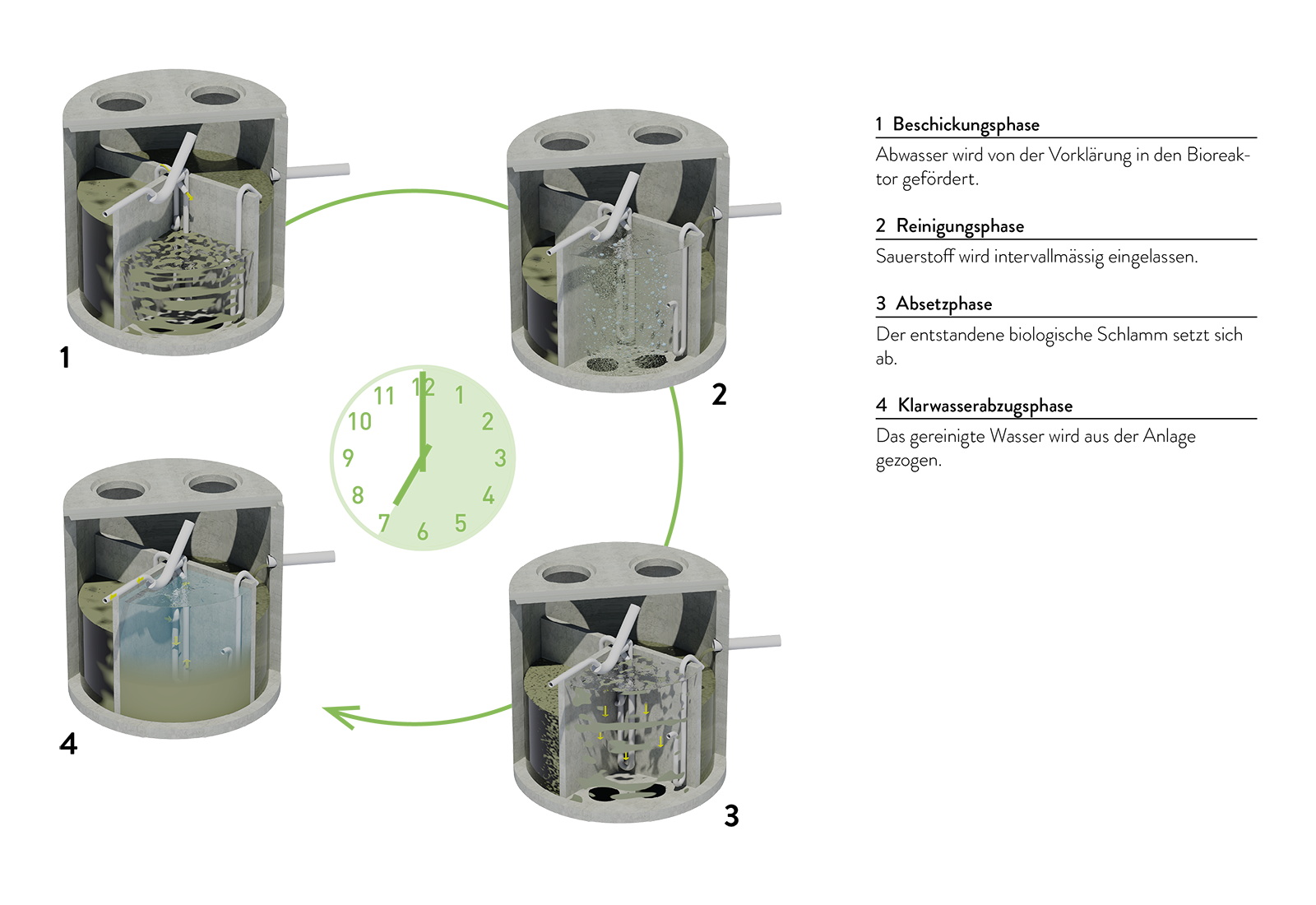 1

2

11 12 1
10 2
9 3
8 4
7 6 5

4

3

1 Beschickungsphase

Abwasser wird von der Vorklärung in den Bioreaktor gefördert.

2 Reinigungsphase

Sauerstoff wird intervallmässig eingelassen.

3 Absetzphase

Der entstandene biologische Schlamm setzt sich ab.

4 Klarwasserabzugsphase

Das gereinigte Wasser wird aus der Anlage gezogen.