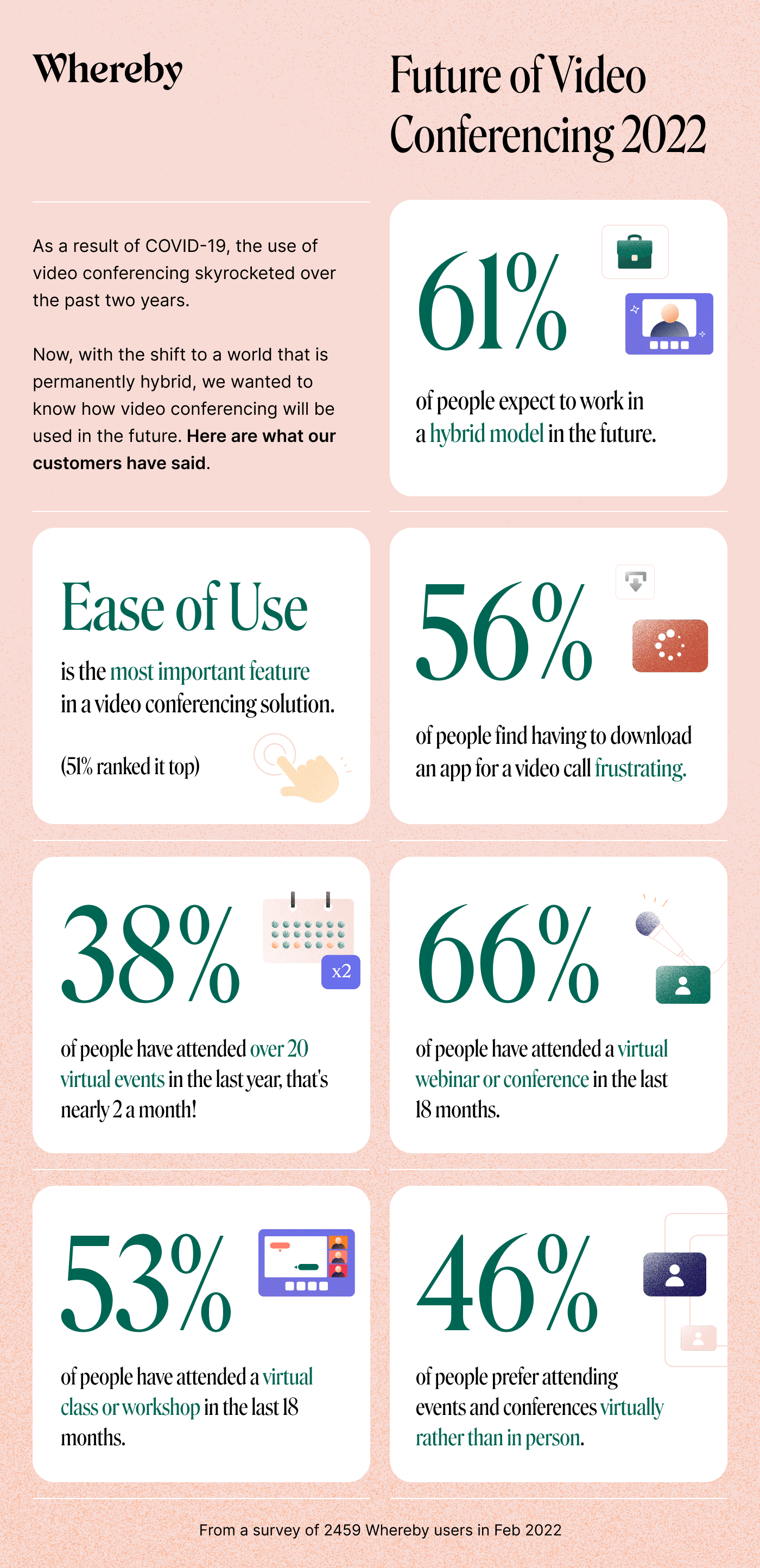 Whereby

Future of Video Conferencing 2022

As a result of COVID-19, the use of video conferencing skyrocketed over the past two years.

Now, with the shift to a world that is permanently hybrid, we wanted to know how video conferencing will be used in the future. Here are what our customers have said.

61%

of people expect to work in a hybrid model in the future.

Ease of Use

is the most important feature in a video conferencing solution.

(51% ranked it top)

56%

of people find having to download an app for a video call frustrating.

38%

x2

of people have attended over 20 virtual events in the last year, that's nearly 2 a month!

66%

of people have attended a virtual webinar or conference in the last 18 months.

53%

of people have attended a virtual class or workshop in the last 18 months.

46%

of people prefer attending events and conferences virtually rather than in person.

From a survey of 2459 Whereby users in Feb 2022