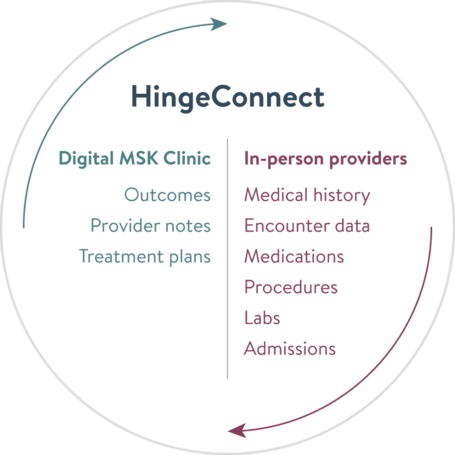 HingeConnect

Digital MSK Clinic
Outcomes
Provider notes
Treatment plans

In-person providers
Medical history
Encounter data
Medications
Procedures
Labs
Admissions