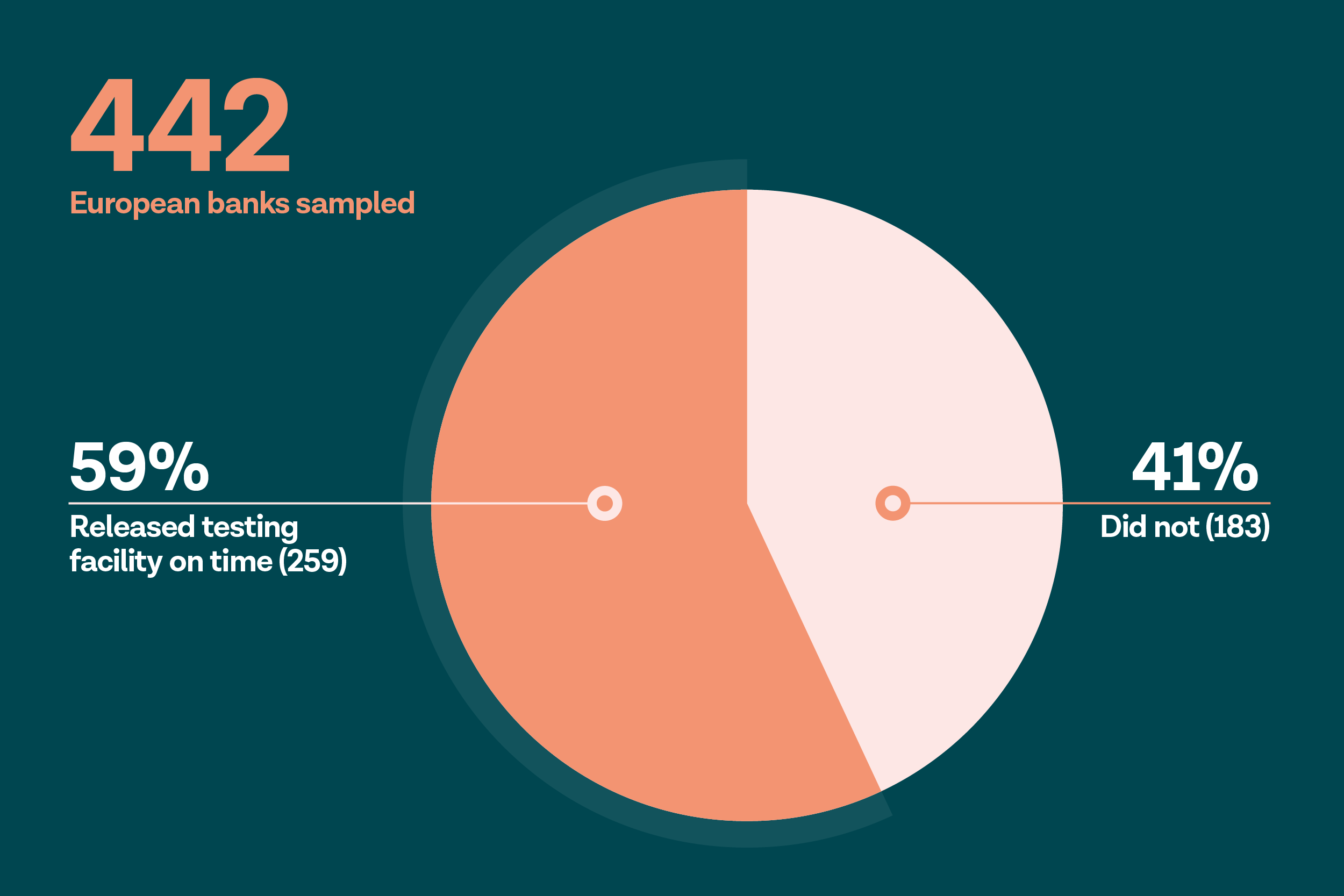 442
European banks sampled

59%
Released testing facility on time (259)

41%
Did not (183)