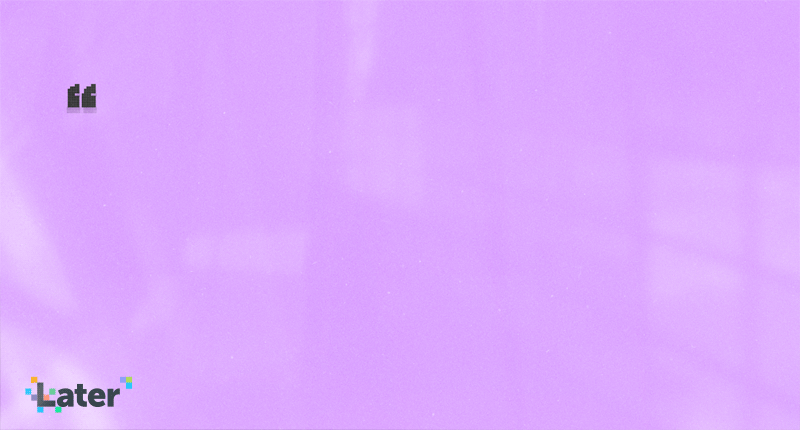 “

Later