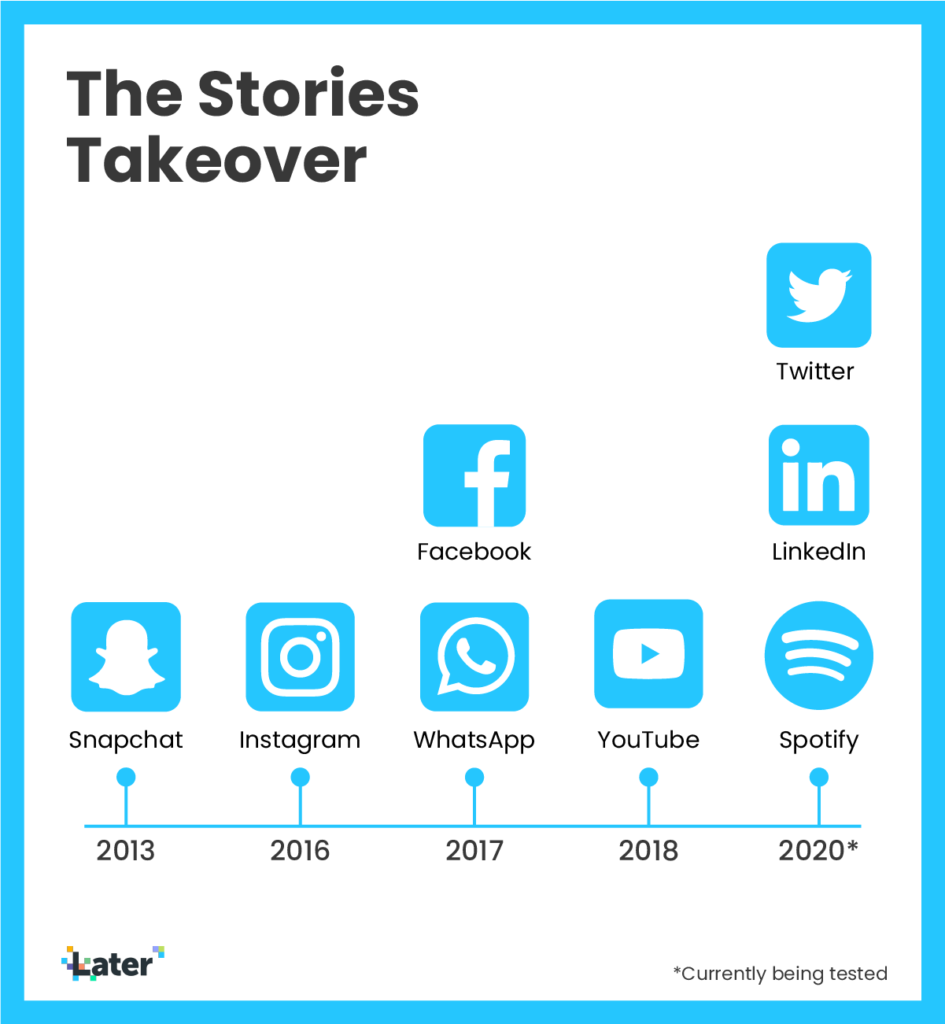 The Stories Takeover

Twitter

Facebook

LinkedIn

Snapchat

Instagram

WhatsApp

YouTube

Spotify

2013

2016

2017

2018

2020*

Later

*Currently being tested