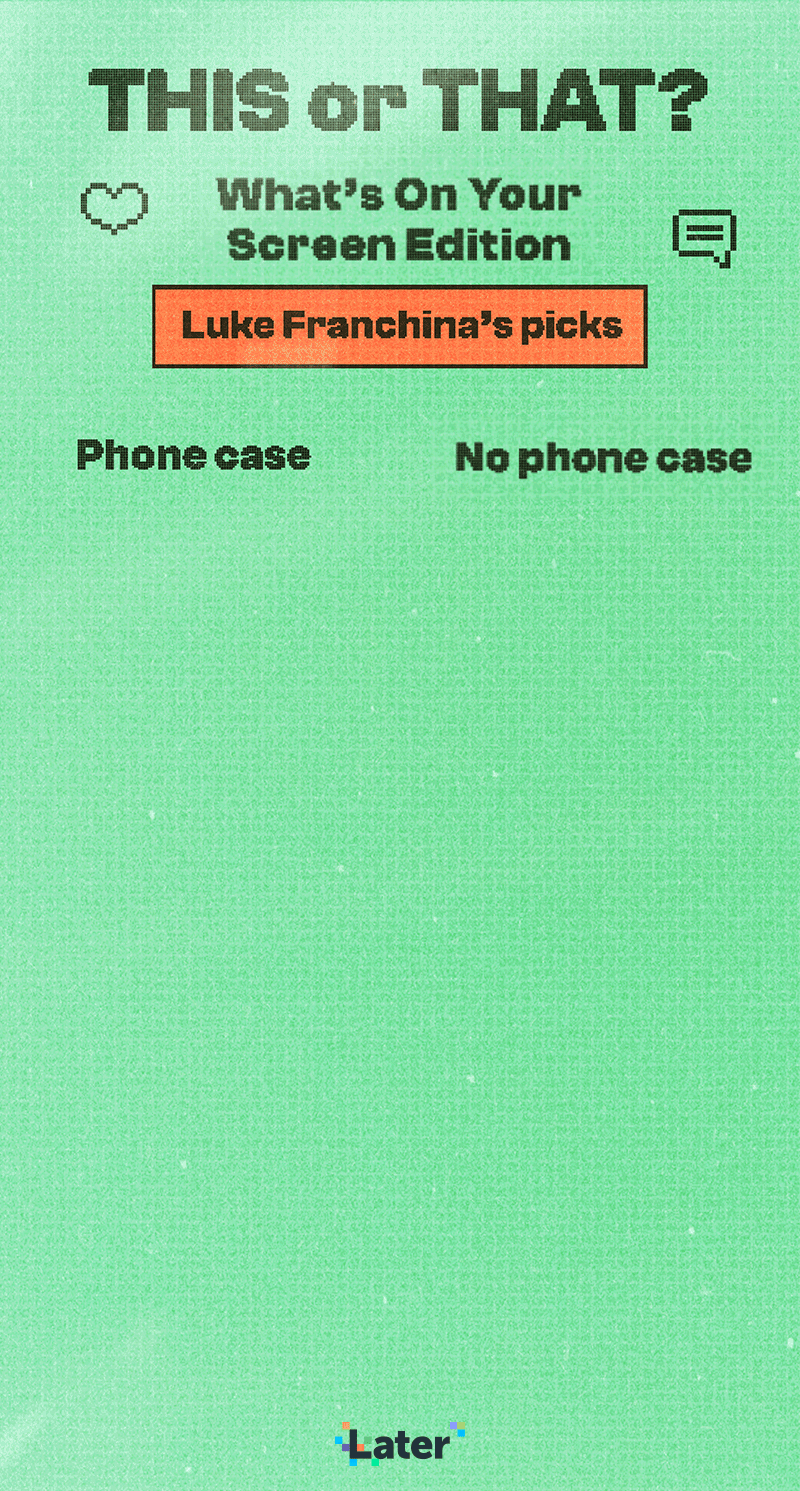 THIS or THAT?

What's On Your Screen Edition

Luke Franchina's picks

Phone case

No phone case

Later