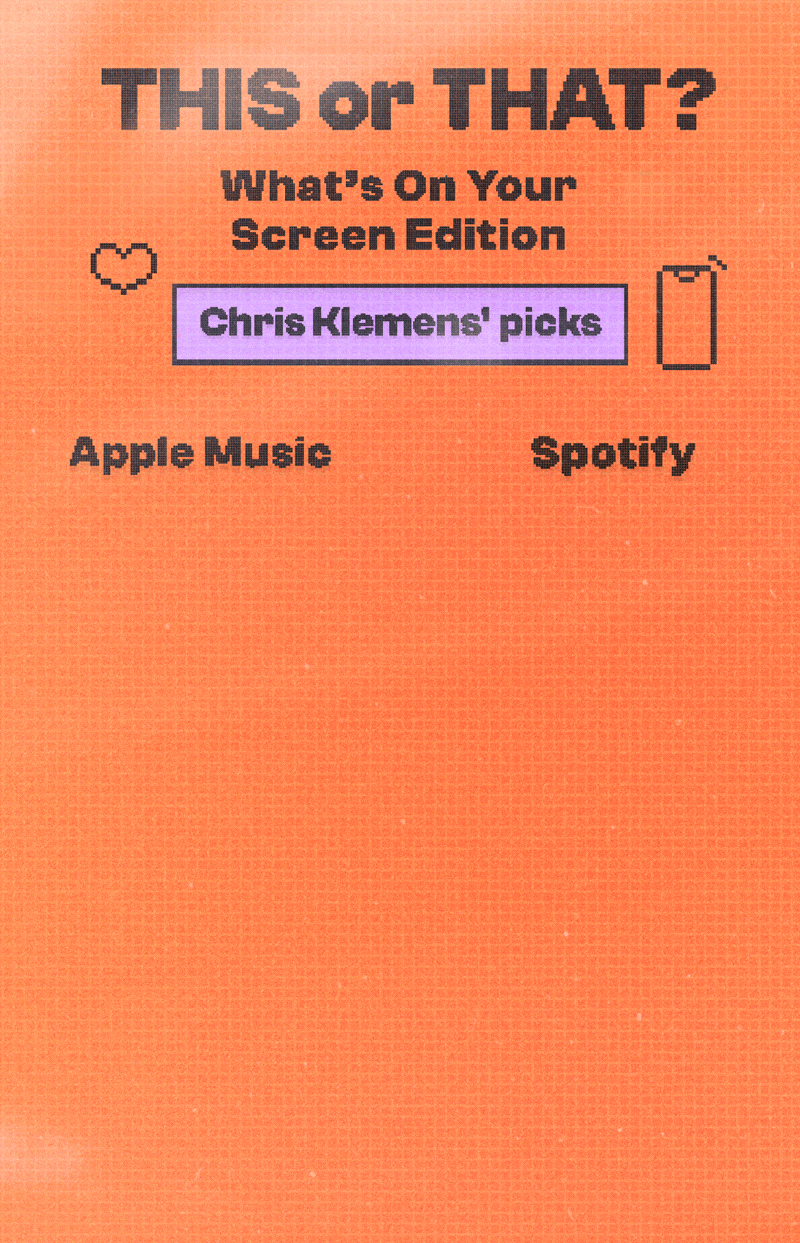 THIS or THAT?

What's On Your Screen Edition

Chris Klemens' picks

Apple Music

Spotify