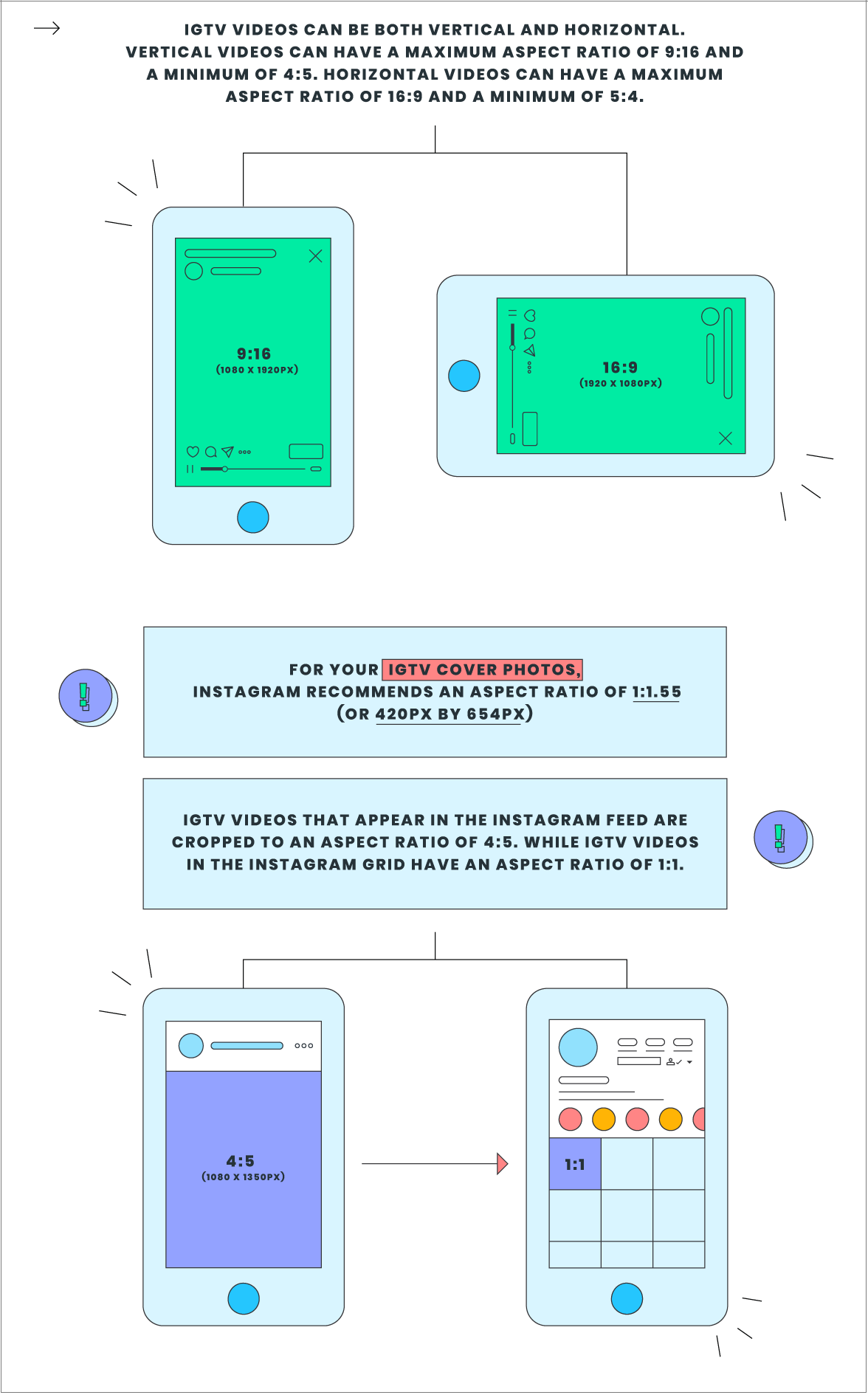 IGTV VIDEOS CAN BE BOTH VERTICAL AND HORIZONTAL. VERTICAL VIDEOS CAN HAVE A MAXIMUM ASPECT RATIO OF 9:16 AND A MINIMUM OF 4:5. HORIZONTAL VIDEOS CAN HAVE A MAXIMUM ASPECT RATIO OF 16:9 AND A MINIMUM OF 5:4.

9:16
(1080 X 1920PX)

16:9
(1920 X 1080PX)

FOR YOUR IGTV COVER PHOTOS, INSTAGRAM RECOMMENDS AN ASPECT RATIO OF 1:1.55 (OR 420PX BY 654PX)

IGTV VIDEOS THAT APPEAR IN THE INSTAGRAM FEED ARE CROPPED TO AN ASPECT RATIO OF 4:5. WHILE IGTV VIDEOS IN THE INSTAGRAM GRID HAVE AN ASPECT RATIO OF 1:1.

4:5
(1080 X 1350PX)

1:1