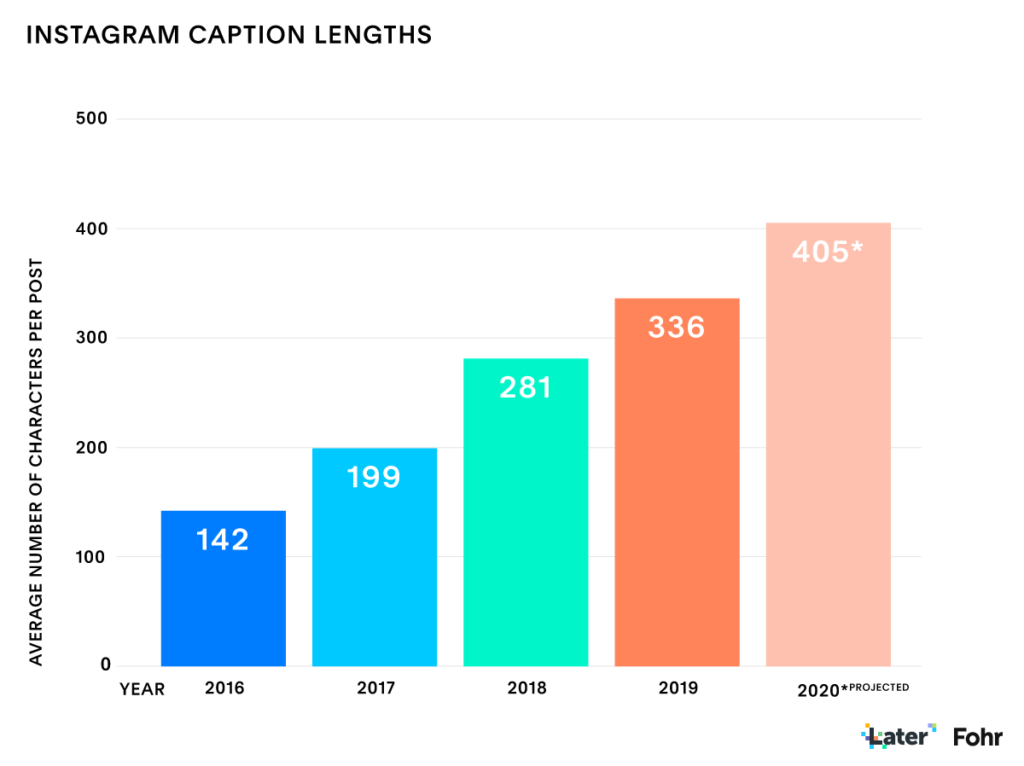 INSTAGRAM CAPTION LENGTHS

AVERAGE NUMBER OF CHARACTERS PER POST

500
400
300
200
100
0

142
199
281
336
405*

YEAR 2016 2017 2018 2019 2020*PROJECTED

Later Fohr