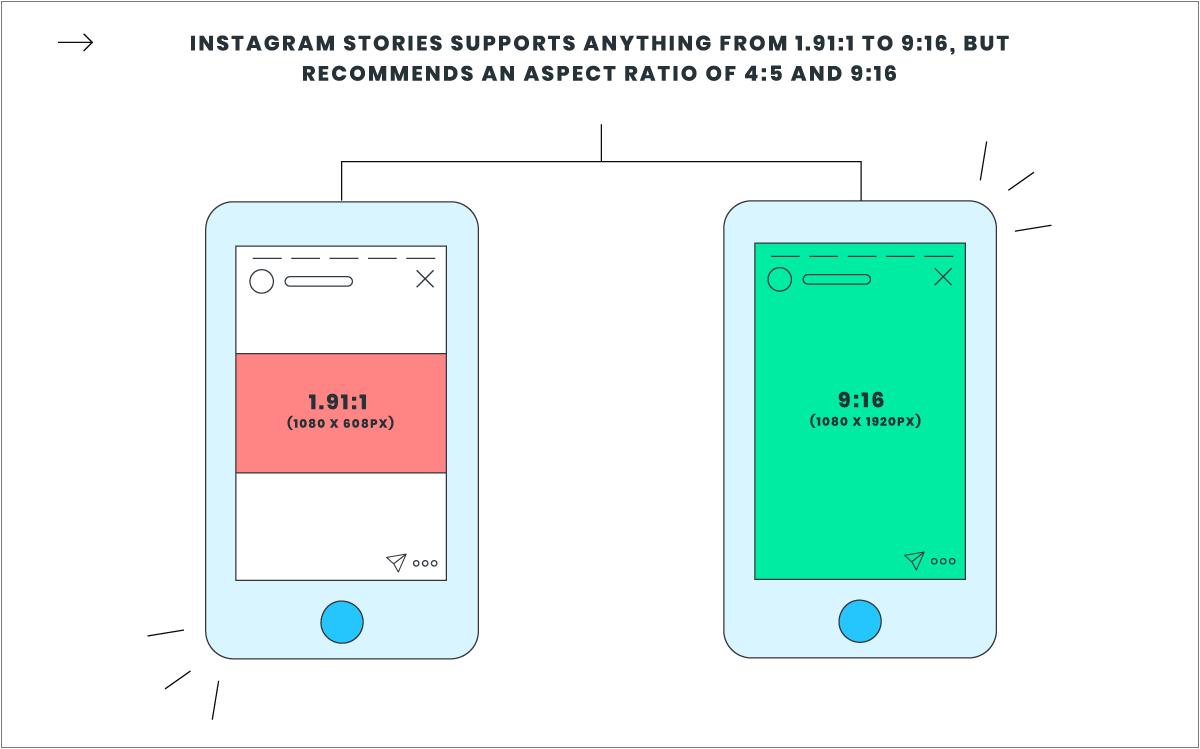 INSTAGRAM STORIES SUPPORTS ANYTHING FROM 1.91:1 TO 9:16, BUT RECOMMENDS AN ASPECT RATIO OF 4:5 AND 9:16

1.91:1
(1080 X 608PX)

9:16
(1080 X 1920PX)