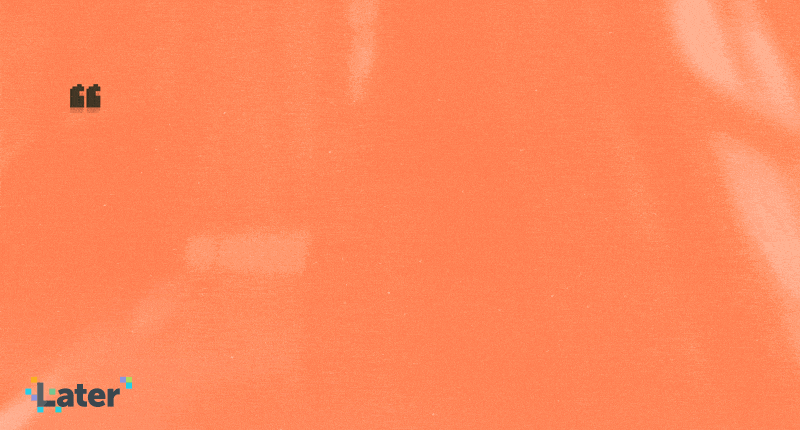 “

Later