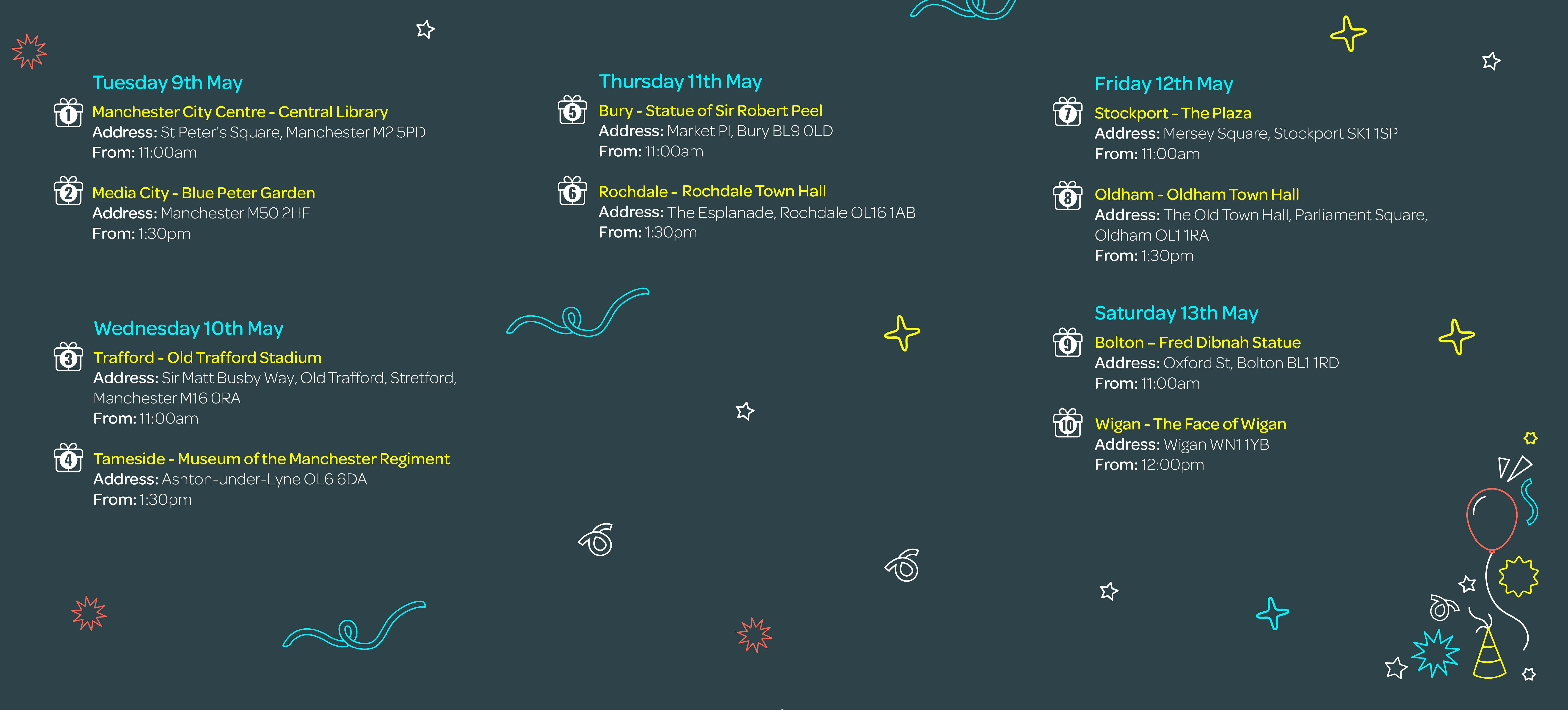 Tuesday 9th May

1 Manchester City Centre - Central Library
Address: St Peter's Square, Manchester M2 5PD
From: 11:00am

2 Media City - Blue Peter Garden
Address: Manchester M50 2HF
From: 1:30pm

Wednesday 10th May

3 Trafford - Old Trafford Stadium
Address: Sir Matt Busby Way, Old Trafford, Stretford, Manchester M16 0RA
From: 11:00am

4 Tameside - Museum of the Manchester Regiment
Address: Ashton-under-Lyne OL6 6DA
From: 1:30pm

Thursday 11th May

5 Bury - Statue of Sir Robert Peel
Address: Market Pl, Bury BL9 0LD
From: 11:00am

6 Rochdale - Rochdale Town Hall
Address: The Esplanade, Rochdale OL16 1AB
From: 1:30pm

Friday 12th May

7 Stockport - The Plaza
Address: Mersey Square, Stockport SK1 1SP
From: 11:00am

8 Oldham - Oldham Town Hall
Address: The Old Town Hall, Parliament Square, Oldham OL1 1RA
From: 1:30pm

Saturday 13th May

9 Bolton – Fred Dibnah Statue
Address: Oxford St, Bolton BL1 1RD
From: 11:00am

10 Wigan - The Face of Wigan
Address: Wigan WN1 1YB
From: 12:00pm