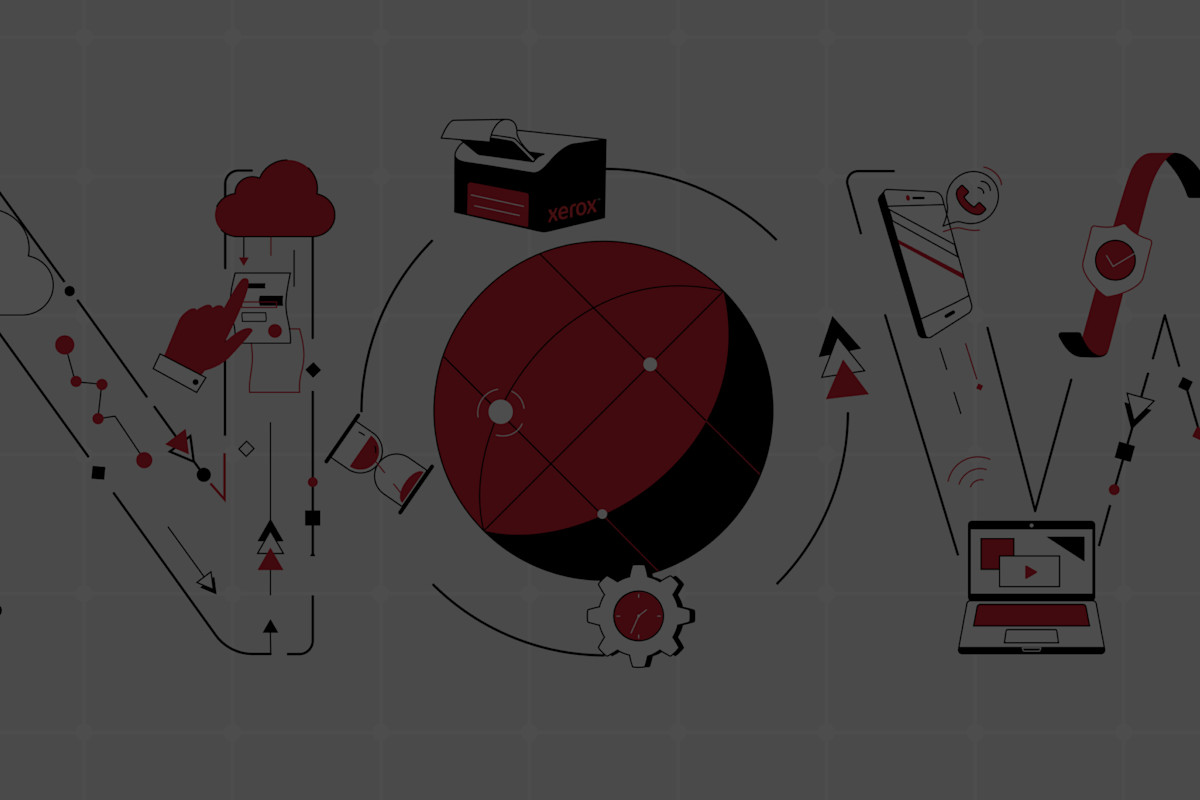 xerox