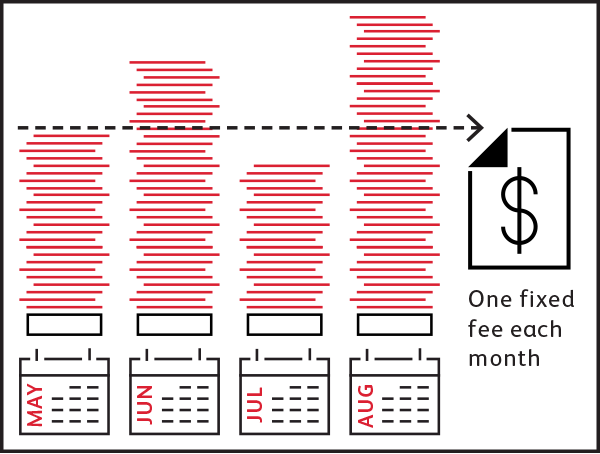 $

One fixed fee each month

MAY

JUN

JUL

AUG