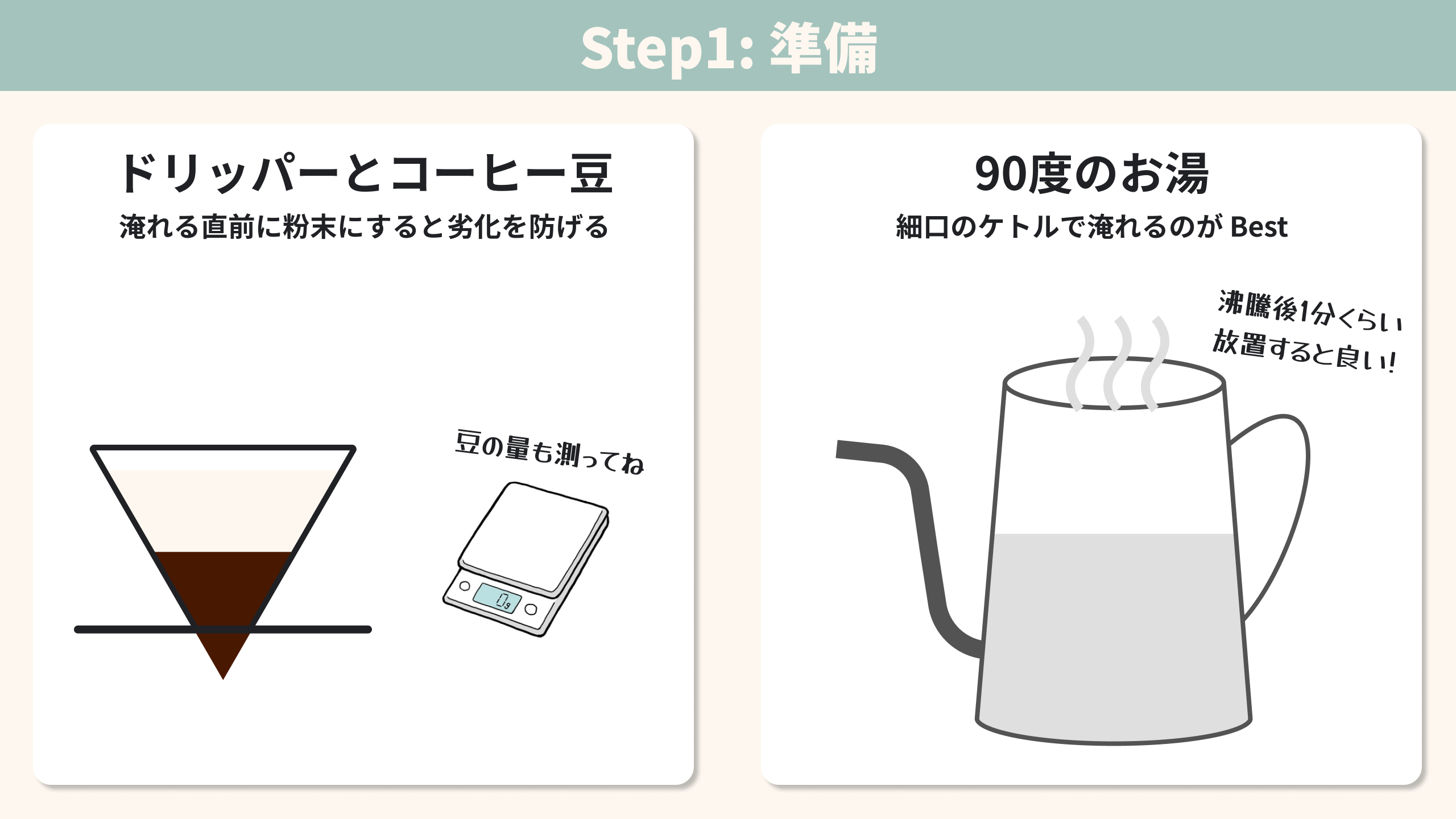 Step1: 準備

ドリッパーとコーヒー豆

淹れる直前に粉末にすると劣化を防げる

豆の量も測ってね

0g

90度のお湯

細口のケトルで淹れるのが Best

沸騰後1分くらい放置すると良い!