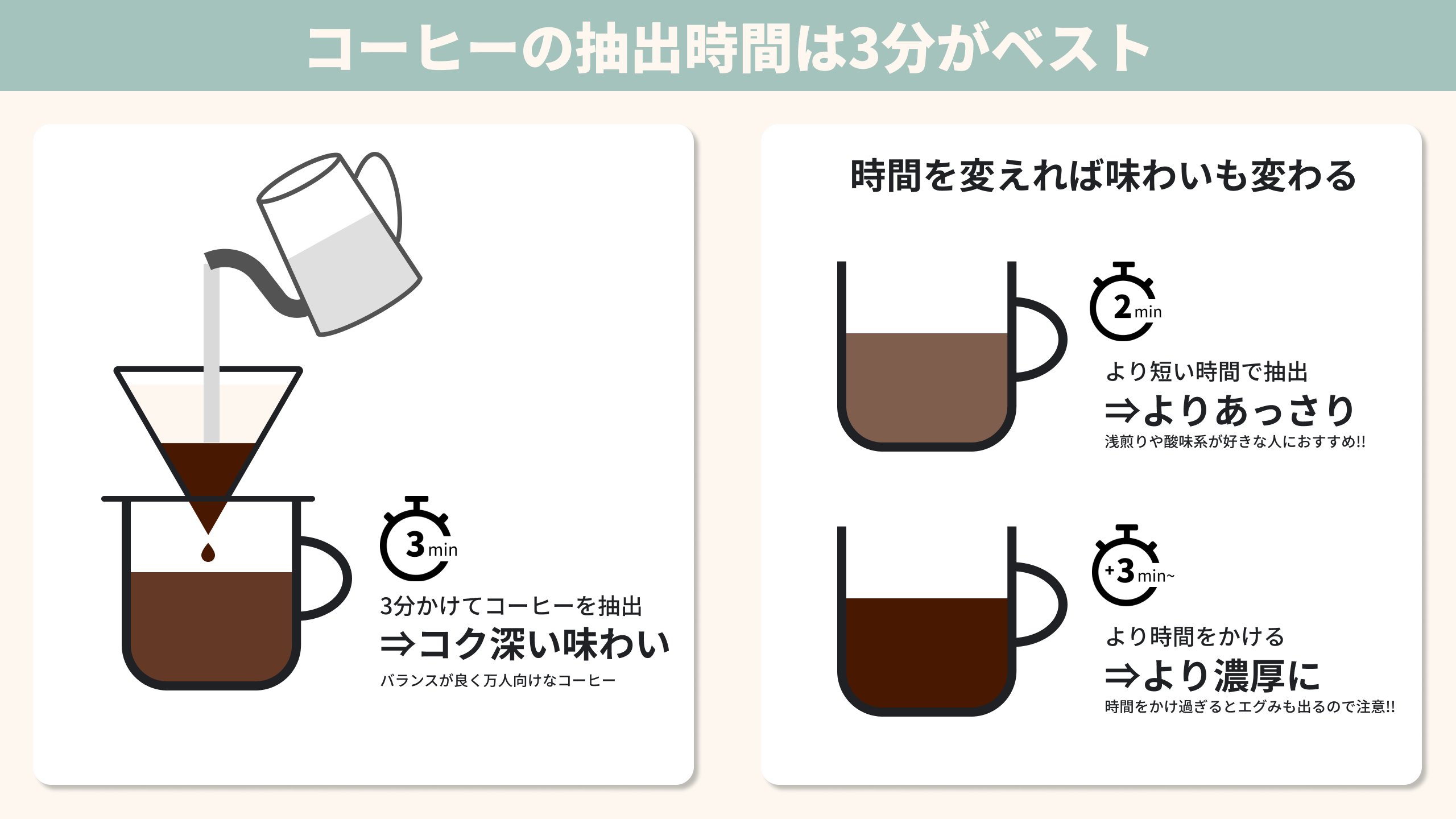 コーヒーの抽出時間は3分がベスト

3 min

3分かけてコーヒーを抽出
⇒コク深い味わい
バランスが良く万人向けなコーヒー

時間を変えれば味わいも変わる

2 min

より短い時間で抽出
⇒よりあっさり
浅煎りや酸味系が好きな人におすすめ!!

+3 min~

より時間をかける
⇒より濃厚に
時間をかけ過ぎるとエグみも出るので注意!!