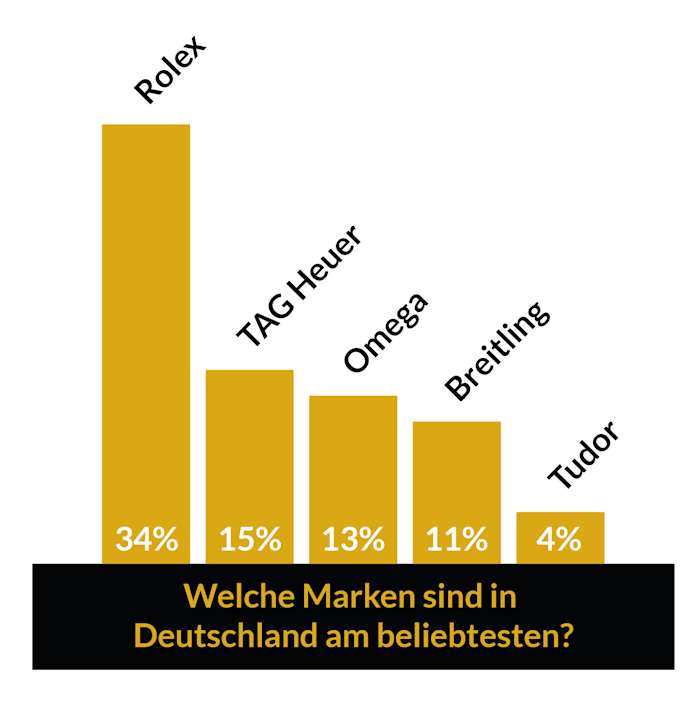 Rolex
TAG Heuer
Omega
Breitling
Tudor
34%
15%
13%
11%
4%

Welche Marken sind in Deutschland am beliebtesten?