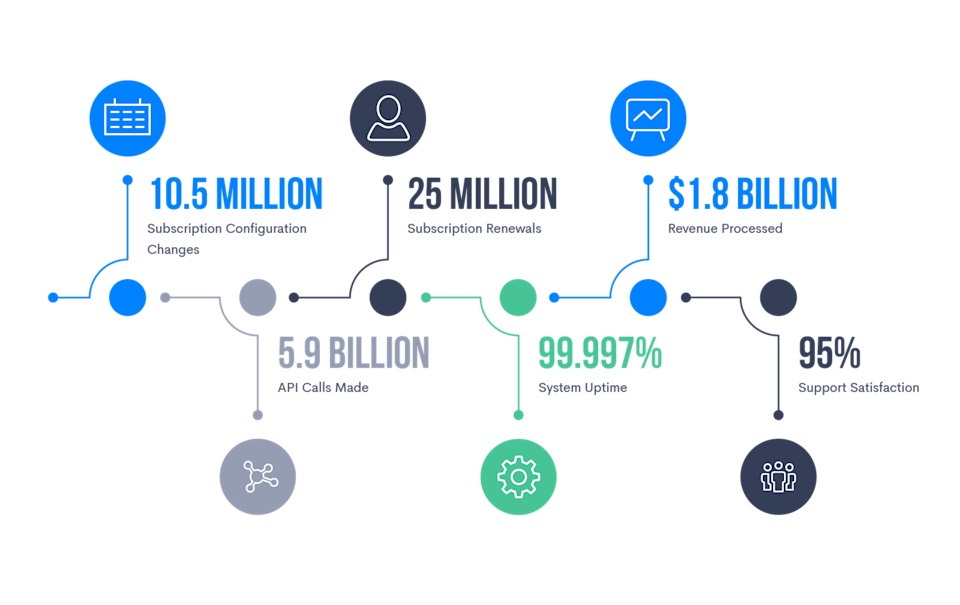 10.5 MILLION
Subscription Configuration Changes

25 MILLION
Subscription Renewals

$1.8 BILLION
Revenue Processed

5.9 BILLION
API Calls Made

99.997%
System Uptime

95%
Support Satisfaction