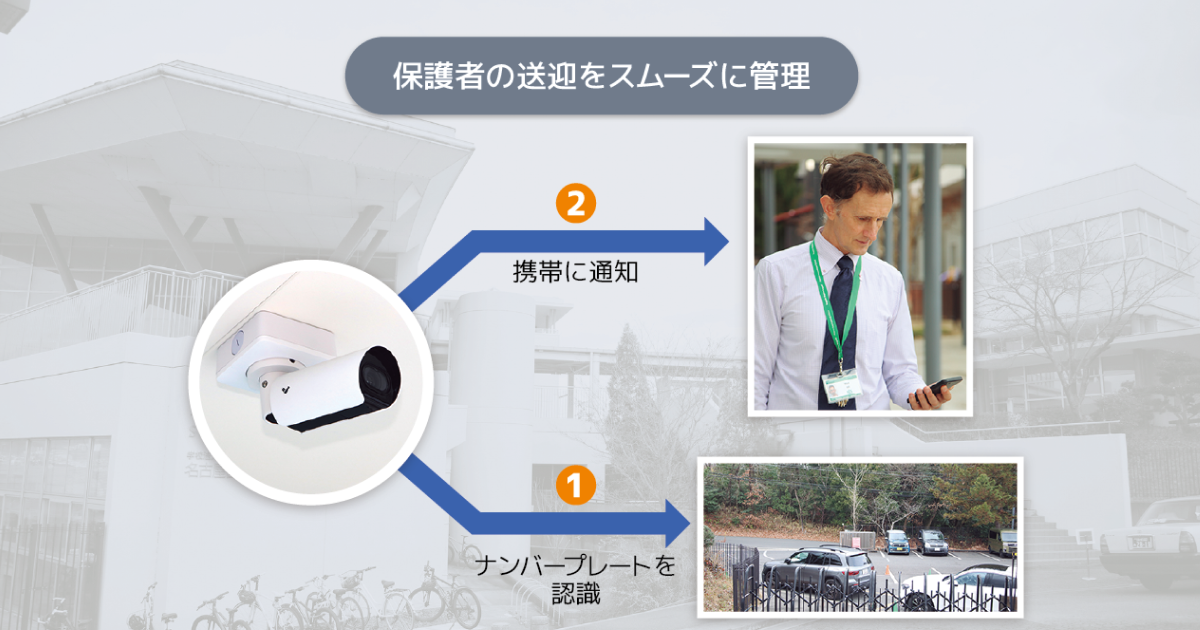 保護者の送迎をスムーズに管理

2

携帯に通知

1

ナンバープレートを認識