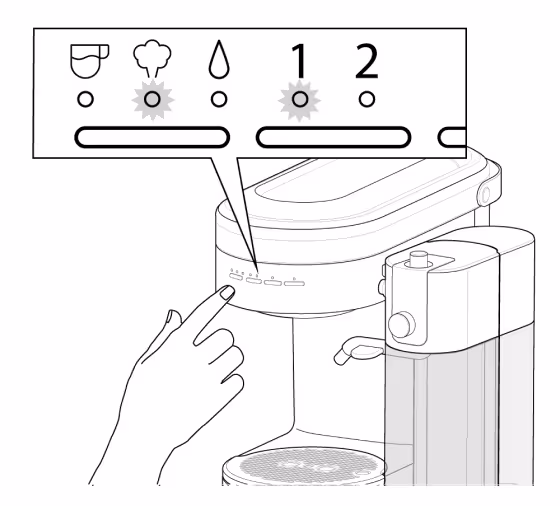 1 2