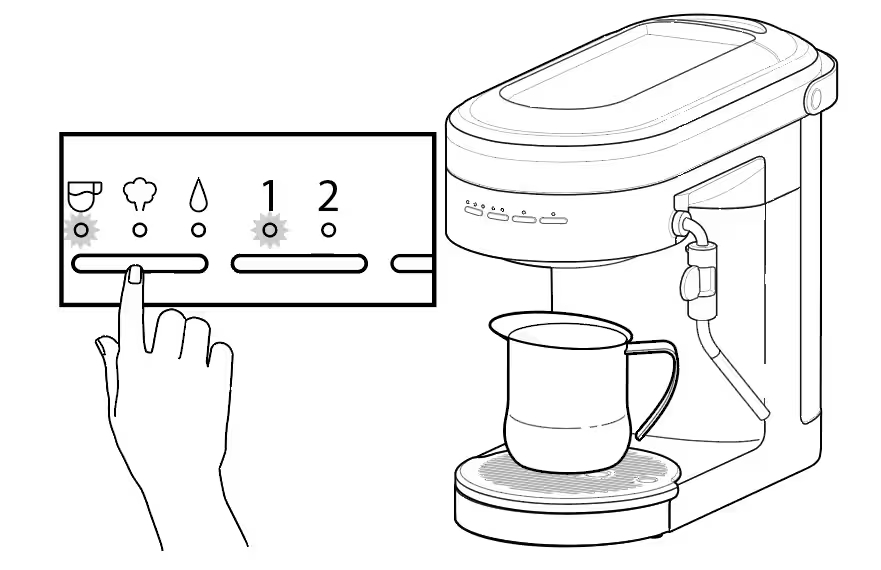 1 2