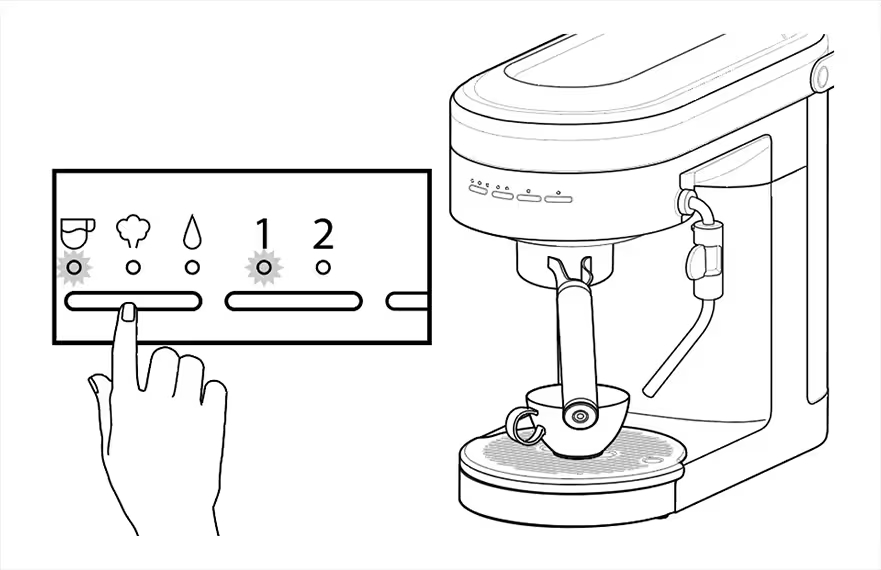 1 2