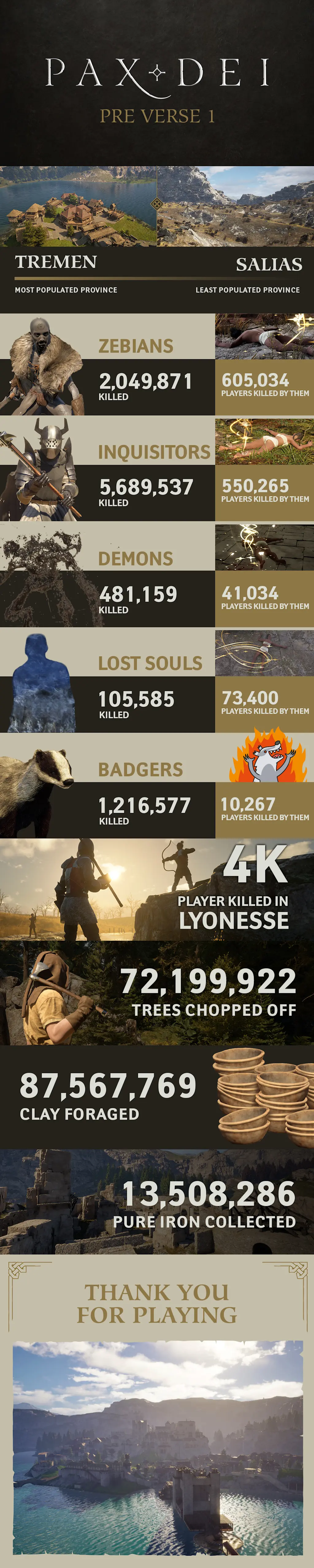 PAX DEI

PRE VERSE 1

TREMEN
MOST POPULATED PROVINCE

SALIAS
LEAST POPULATED PROVINCE

ZEBIANS
2,049,871
KILLED
605,034
PLAYERS KILLED BY THEM

INQUISITORS
5,689,537
KILLED
550,265
PLAYERS KILLED BY THEM

DEMONS
481,159
KILLED
41,034
PLAYERS KILLED BY THEM

LOST SOULS
105,585
KILLED
73,400
PLAYERS KILLED BY THEM

BADGERS
1,216,577
KILLED
10,267
PLAYERS KILLED BY THEM

4K
PLAYER KILLED IN LYONESSE

72,199,922
TREES CHOPPED OFF

87,567,769
CLAY FORAGED

13,508,286
PURE IRON COLLECTED

THANK YOU FOR PLAYING