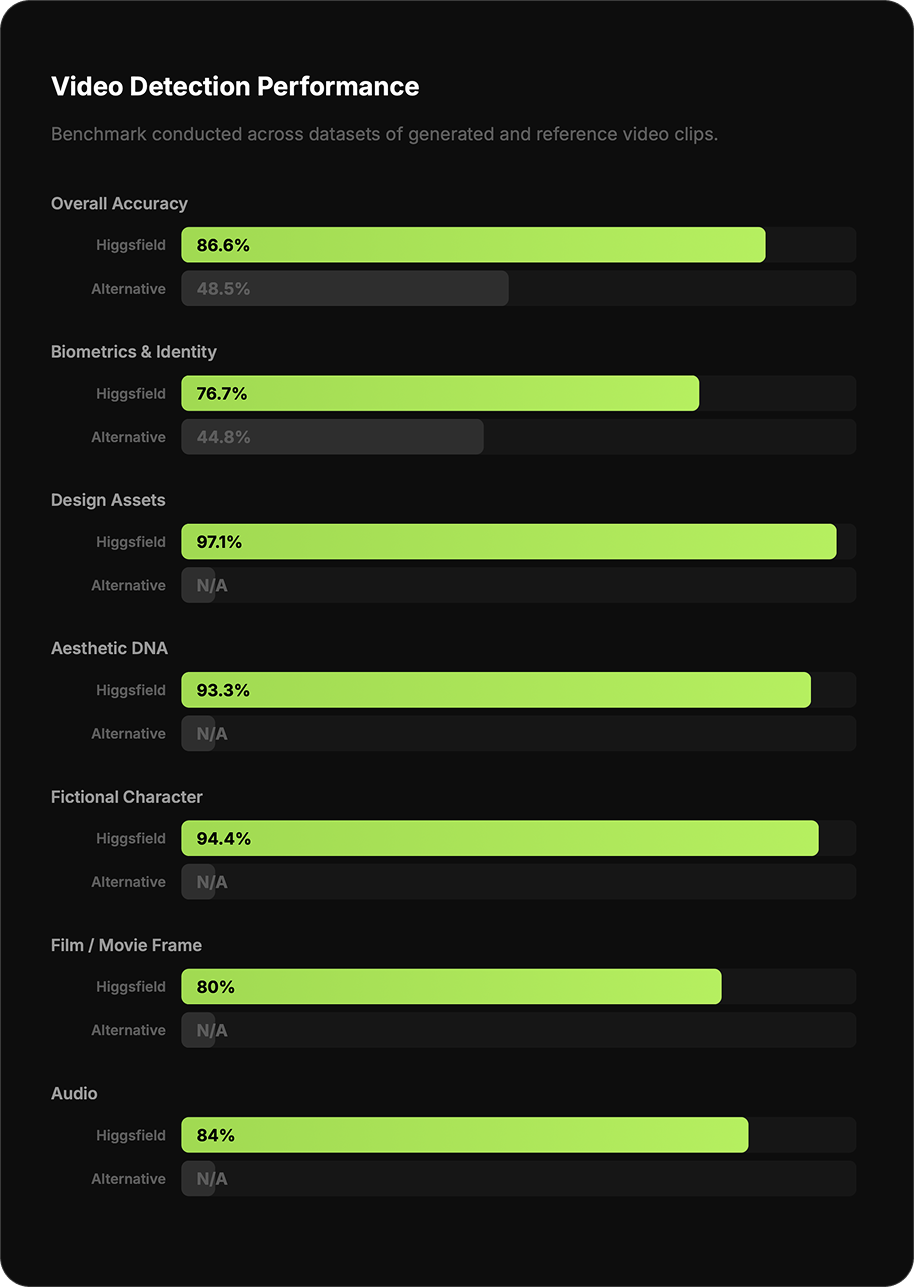 Video Detection Performance

Benchmark conducted across datasets of generated and reference video clips.

Overall Accuracy

Higgsfield 86.6%

Alternative 48.5%

Biometrics & Identity

Higgsfield 76.7%

Alternative 44.8%

Design Assets

Higgsfield 97.1%

Alternative N/A

Aesthetic DNA

Higgsfield 93.3%

Alternative N/A

Fictional Character

Higgsfield 94.4%

Alternative N/A

Film / Movie Frame

Higgsfield 80%

Alternative N/A

Audio

Higgsfield 84%

Alternative N/A