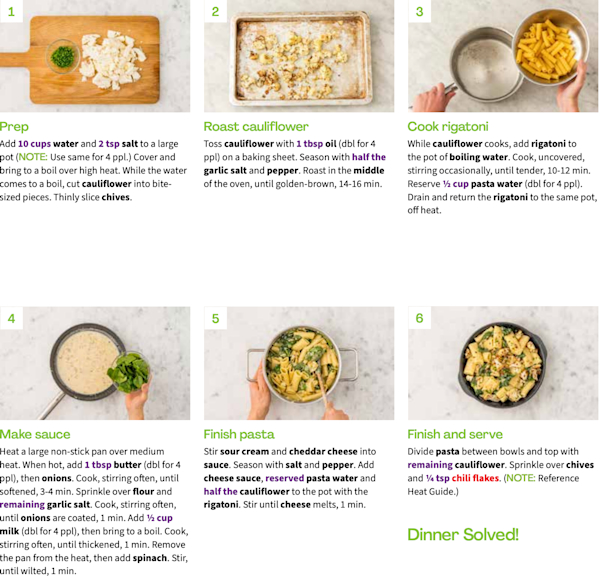 1

Prep

Add 10 cups water and 2 tsp salt to a large pot (NOTE: Use same for 4 ppl.) Cover and bring to a boil over high heat. While the water comes to a boil, cut cauliflower into bite-sized pieces. Thinly slice chives.

2

Roast cauliflower

Toss cauliflower with 1 tbsp oil (dbl for 4 ppl) on a baking sheet. Season with half the garlic salt and pepper. Roast in the middle of the oven, until golden-brown, 14-16 min.

3

Cook rigatoni

While cauliflower cooks, add rigatoni to the pot of boiling water. Cook, uncovered, stirring occasionally, until tender, 10-12 min. Reserve ½ cup pasta water (dbl for 4 ppl). Drain and return the rigatoni to the same pot, off heat.

4

Make sauce

Heat a large non-stick pan over medium heat. When hot, add 1 tbsp butter (dbl for 4 ppl), then onions. Cook, stirring often, until softened, 3-4 min. Sprinkle over flour and remaining garlic salt. Cook, stirring often, until onions are coated, 1 min. Add ½ cup milk (dbl for 4 ppl), then bring to a boil. Cook, stirring often, until thickened, 1 min. Remove the pan from the heat, then add spinach. Stir, until wilted, 1 min.

5

Finish pasta

Stir sour cream and cheddar cheese into sauce. Season with salt and pepper. Add cheese sauce, reserved pasta water and half the cauliflower to the pot with the rigatoni. Stir until cheese melts, 1 min.

6

Finish and serve

Divide pasta between bowls and top with remaining cauliflower. Sprinkle over chives and ¼ tsp chili flakes. (NOTE: Reference Heat Guide.)

Dinner Solved!