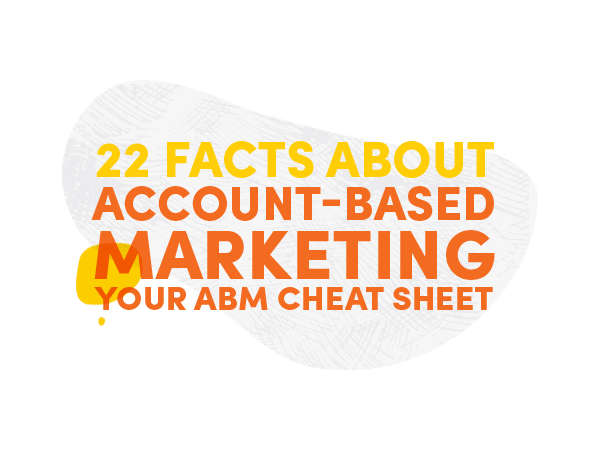 22 FACTS ABOUT
ACCOUNT-BASED
MARKETING
YOUR ABM CHEAT SHEET