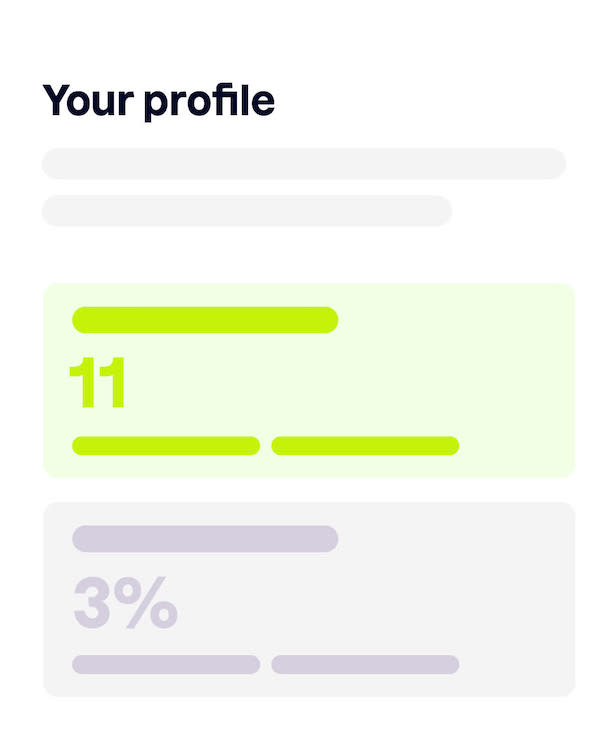 Your profile

11

3%