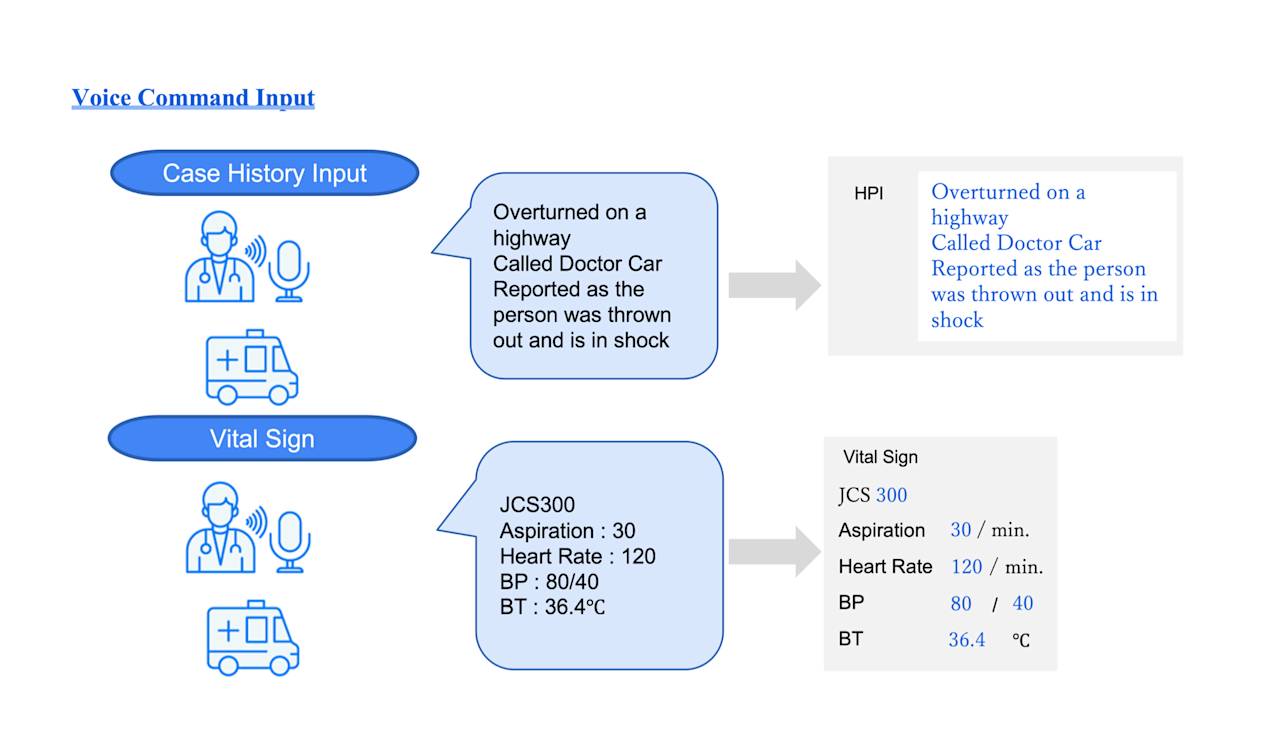 Voice Command Input

Case History Input

Overturned on a highway
Called Doctor Car
Reported as the person was thrown out and is in shock

HPI

Overturned on a highway
Called Doctor Car
Reported as the person was thrown out and is in shock

Vital Sign

JCS300
Aspiration : 30
Heart Rate : 120
BP : 80/40
BT : 36.4℃

Vital Sign

JCS 300
Aspiration 30 / min.
Heart Rate 120 / min.
BP 80 / 40
BT 36.4 ℃