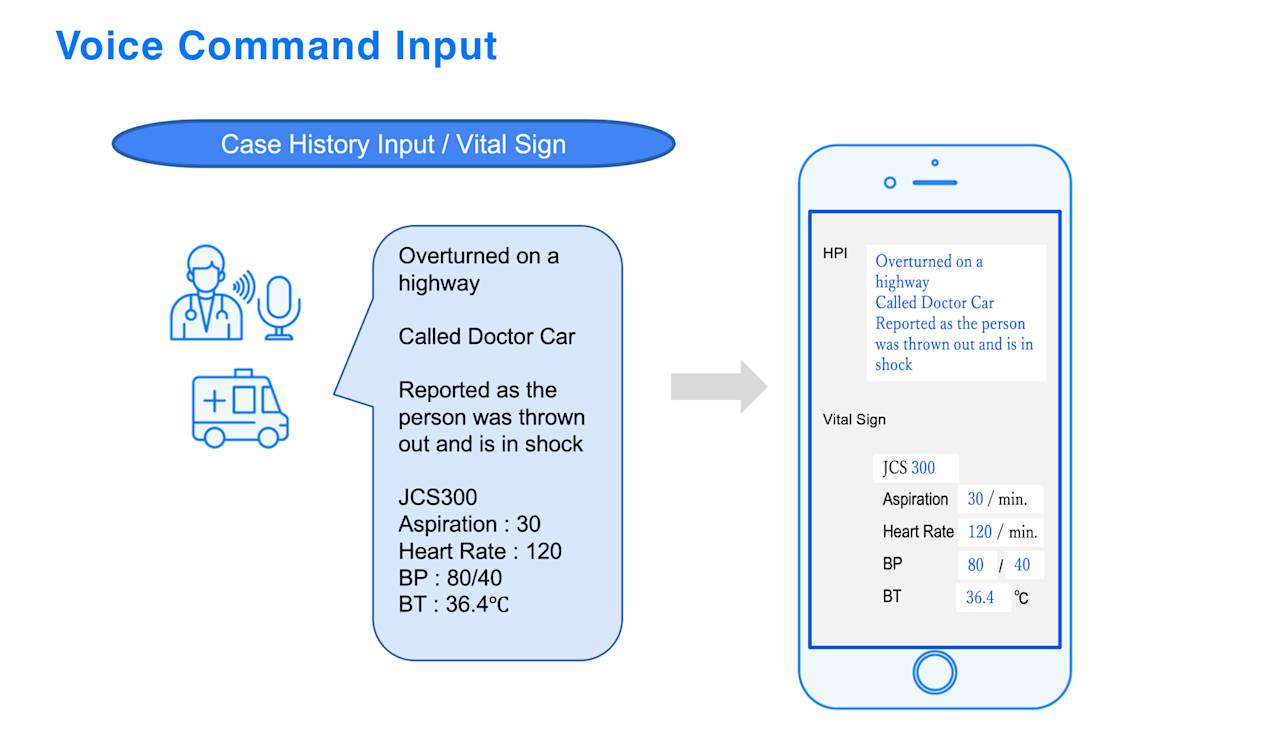 Voice Command Input

Case History Input / Vital Sign

Overturned on a highway

Called Doctor Car

Reported as the person was thrown out and is in shock

JCS300
Aspiration : 30
Heart Rate : 120
BP : 80/40
BT : 36.4℃

HPI

Overturned on a highway
Called Doctor Car
Reported as the person was thrown out and is in shock

Vital Sign

JCS 300
Aspiration 30 / min.
Heart Rate 120 / min.
BP 80 / 40
BT 36.4 ℃